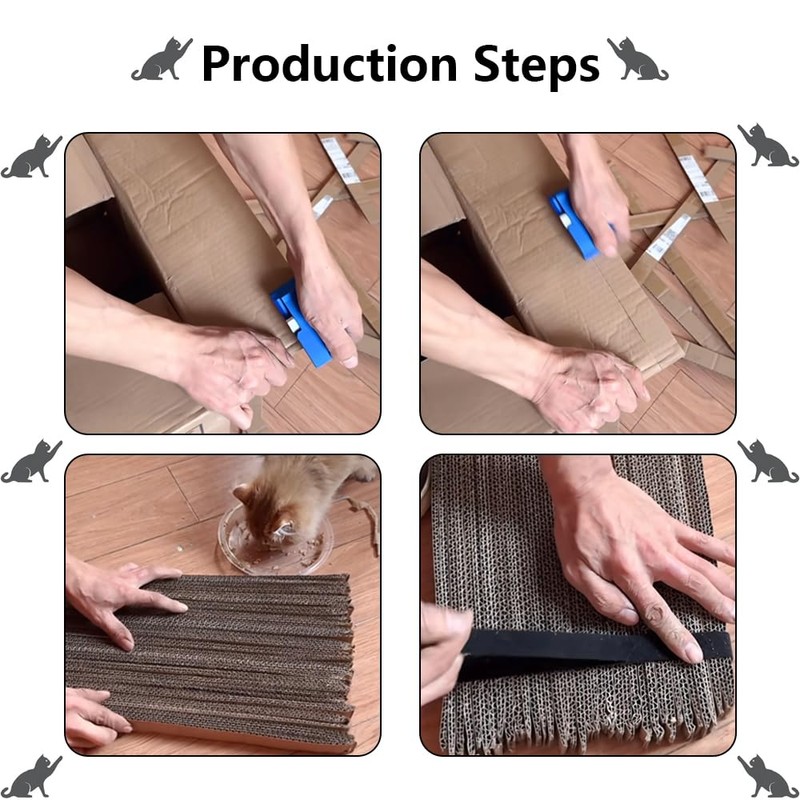 Production Steps