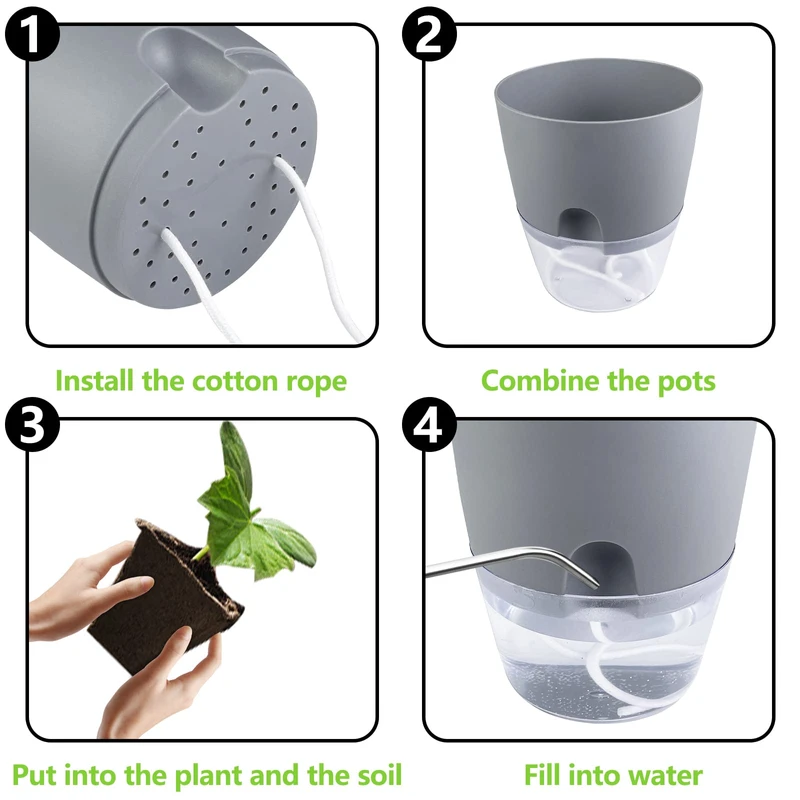 1

Install the cotton rope

2

Combine the pots

3

Put into the plant and the soil

4

Fill into water