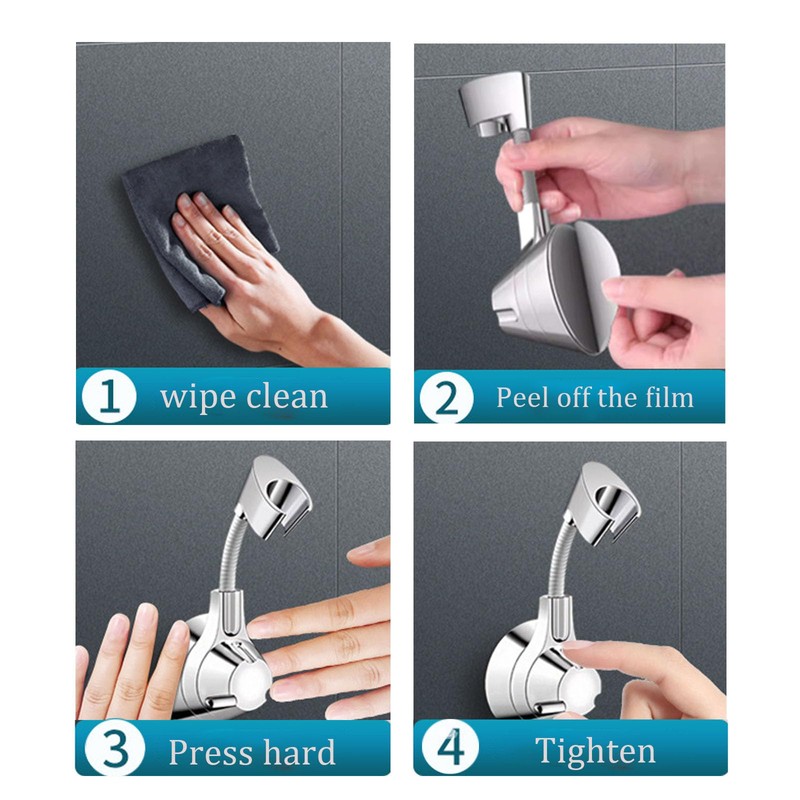 1 wipe clean

2 Peel off the film

3 Press hard

4 Tighten