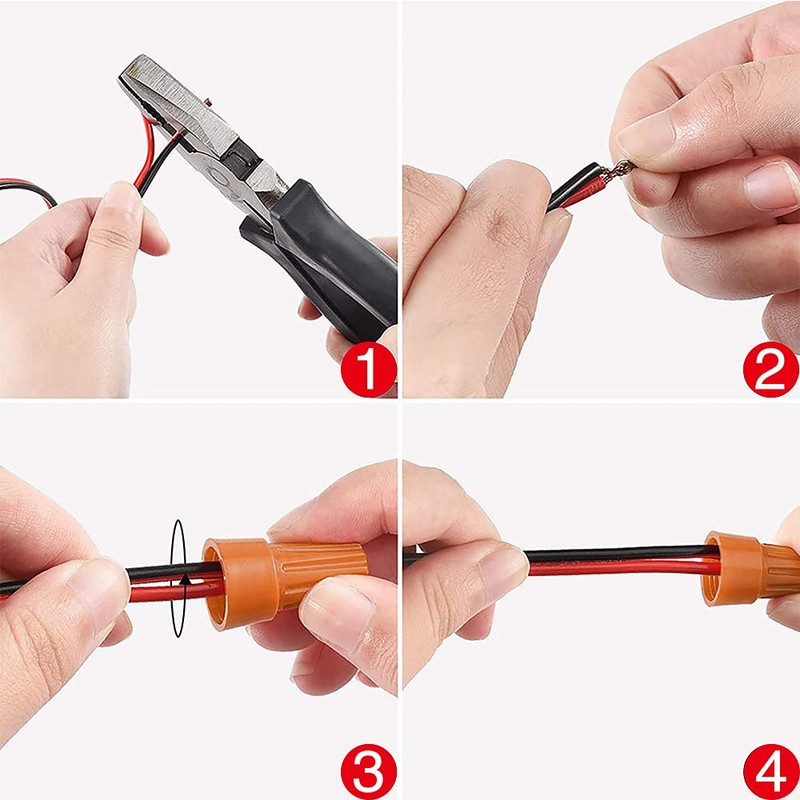 1

2

3

4