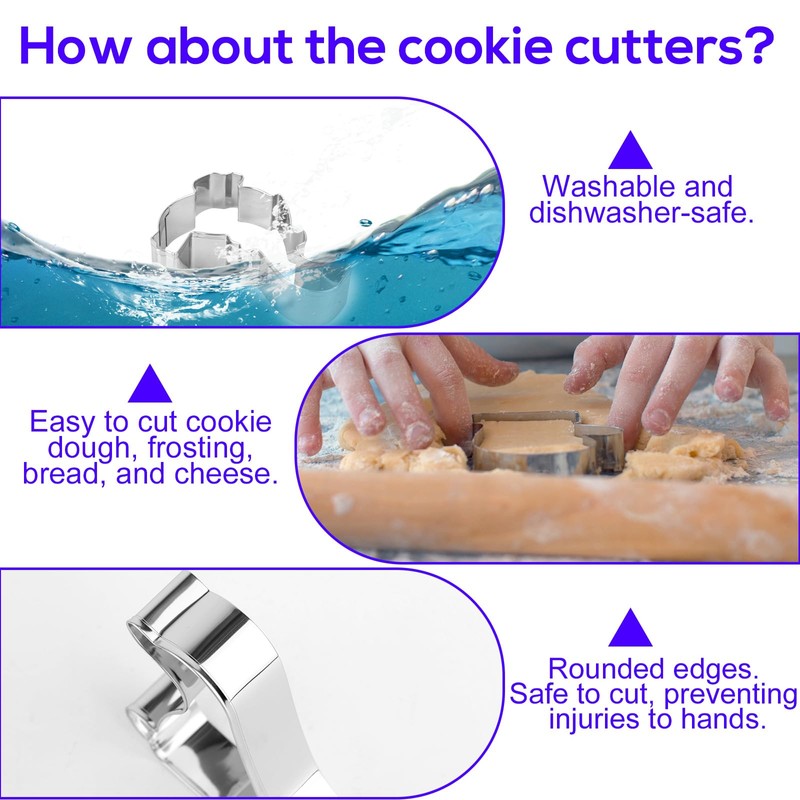 How about the cookie cutters?

Washable and dishwasher-safe.

Easy to cut cookie dough, frosting, bread, and cheese.

Rounded edges. Safe to cut, preventing injuries to hands.