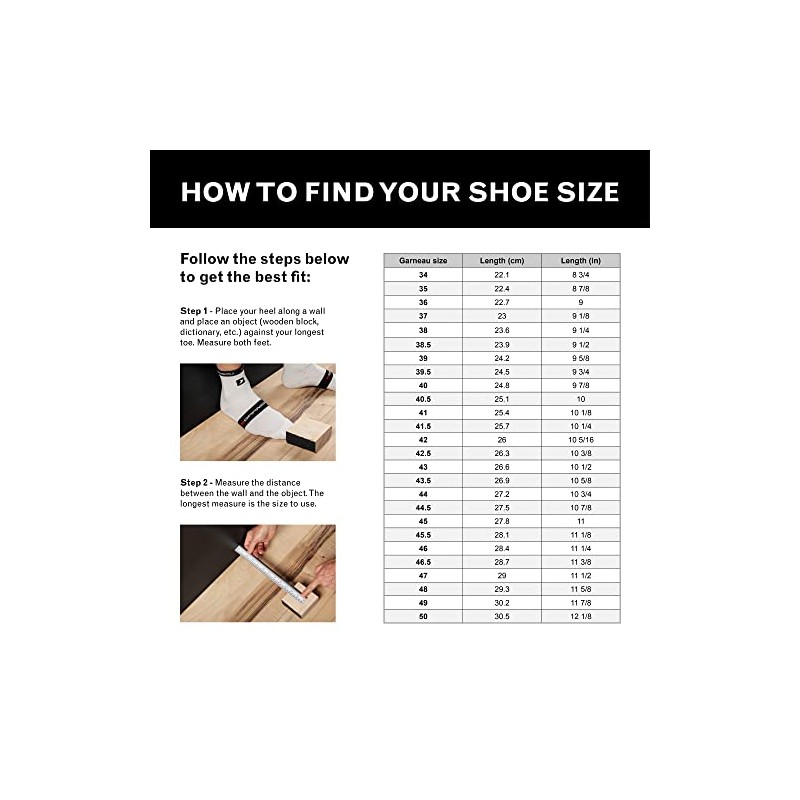 HOW TO FIND YOUR SHOE SIZE

Follow the steps below to get the best fit:

Step 1 - Place your heel along a wall and place an object (wooden block, dictionary, etc.) against your longest toe. Measure both feet.

Step 2 - Measure the distance between the wall and the object. The longest measure is the size to use.

| Garneau size | Length (cm) | Length (in) |
|---|---|---|
| 34 | 22.1 | 8 3/4 |
| 35 | 22.4 | 8 7/8 |
| 36 | 22.7 | 9 |
| 37 | 23 | 9 1/8 |
| 38 | 23.6 | 9 1/4 |
| 38.5 | 23.9 | 9 1/2 |
| 39 | 24.2 | 9 5/8 |
| 39.5 | 24.5 | 9 3/4 |
| 40 | 24.8 | 9 7/8 |
| 40.5 | 25.1 | 10 |
| 41 | 25.4 | 10 1/8 |
| 41.5 | 25.7 | 10 1/4 |
| 42 | 26 | 10 5/16 |
| 42.5 | 26.3 | 10 3/8 |
| 43 | 26.6 | 10 1/2 |
| 43.5 | 26.9 | 10 5/8 |
| 44 | 27.2 | 10 3/4 |
| 44.5 | 27.5 | 10 7/8 |
| 45 | 27.8 | 11 |
| 45.5 | 28.1 | 11 1/8 |
| 46 | 28.4 | 11 1/4 |
| 46.5 | 28.7 | 11 3/8 |
| 47 | 29 | 11 1/2 |
| 48 | 29.3 | 11 5/8 |
| 49 | 30.2 | 11 7/8 |
| 50 | 30.5 | 12 1/8 |