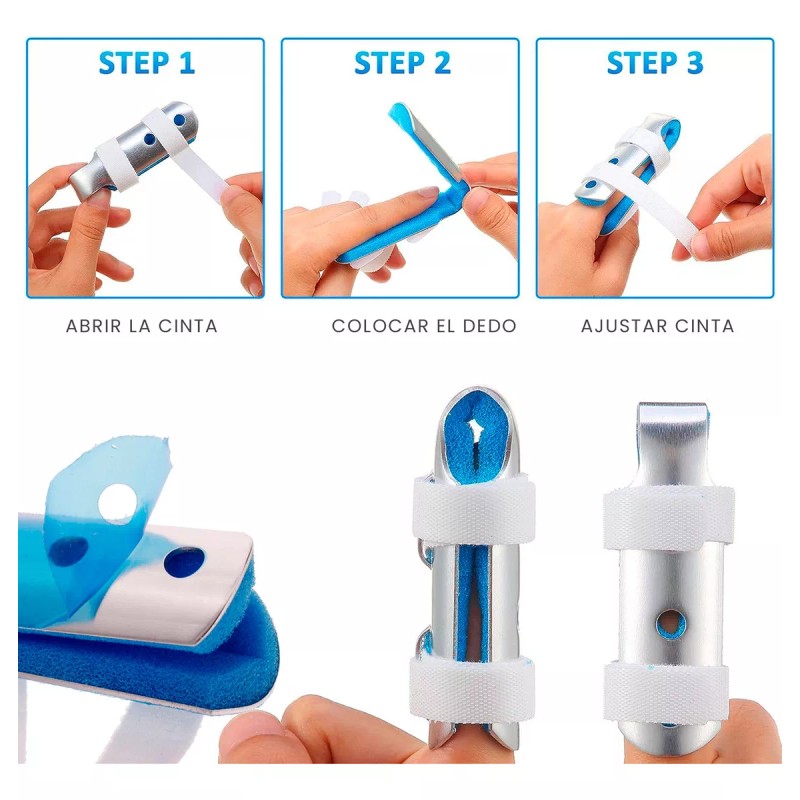 STEP 1

ABRIR LA CINTA

STEP 2

COLOCAR EL DEDO

STEP 3

AJUSTAR CINTA