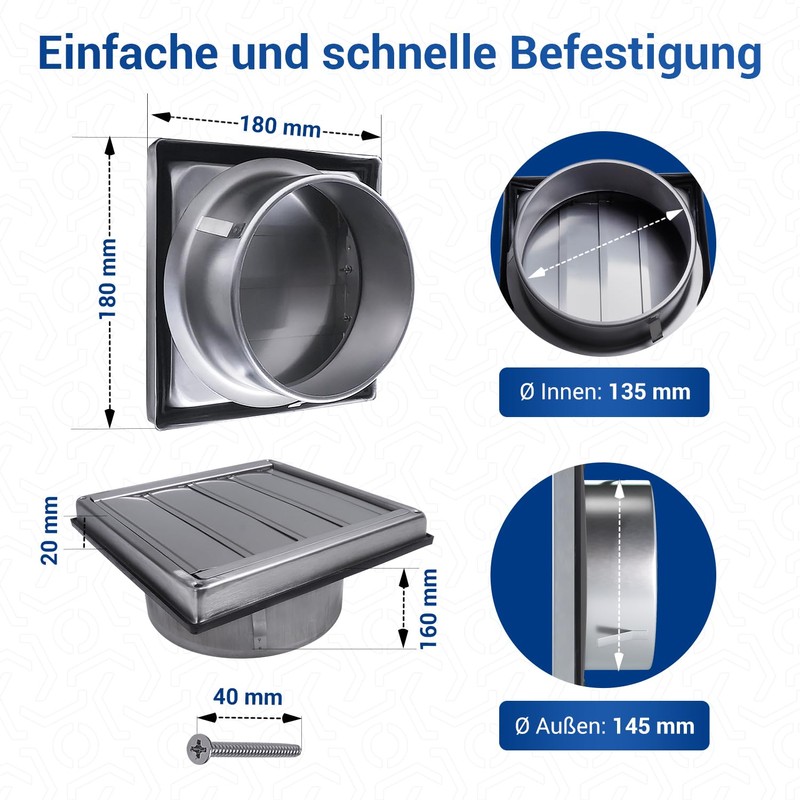 Einfache und schnelle Befestigung

180 mm

180 mm

Ø Innen: 135 mm

20 mm

160 mm

40 mm

Ø Außen: 145 mm