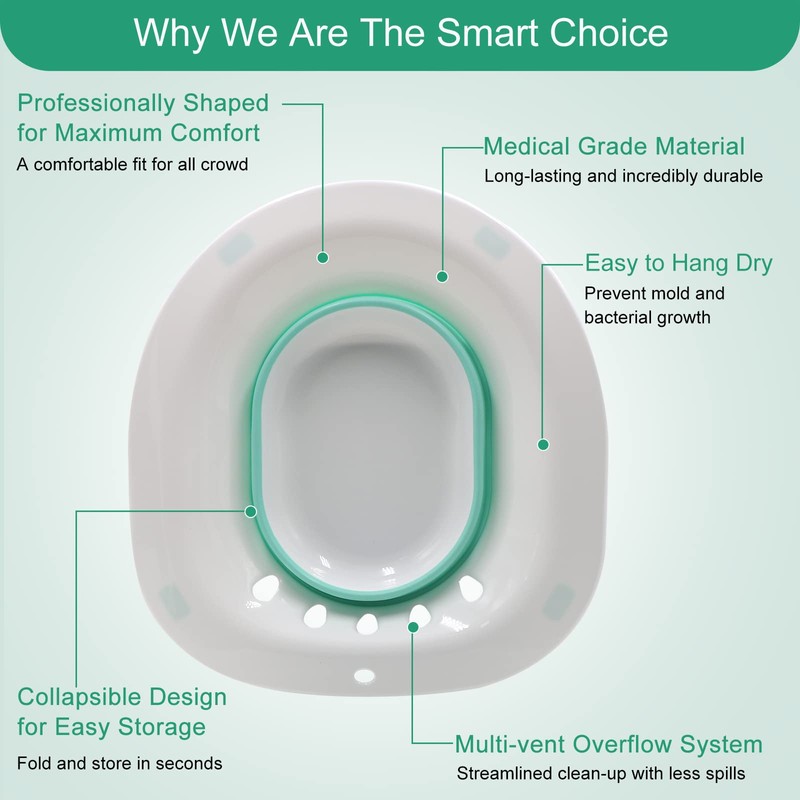 Why We Are The Smart Choice

Professionally Shaped for Maximum Comfort
A comfortable fit for all crowd

Medical Grade Material
Long-lasting and incredibly durable

Easy to Hang Dry
Prevent mold and bacterial growth

Collapsible Design for Easy Storage
Fold and store in seconds

Multi-vent Overflow System
Streamlined clean-up with less spills