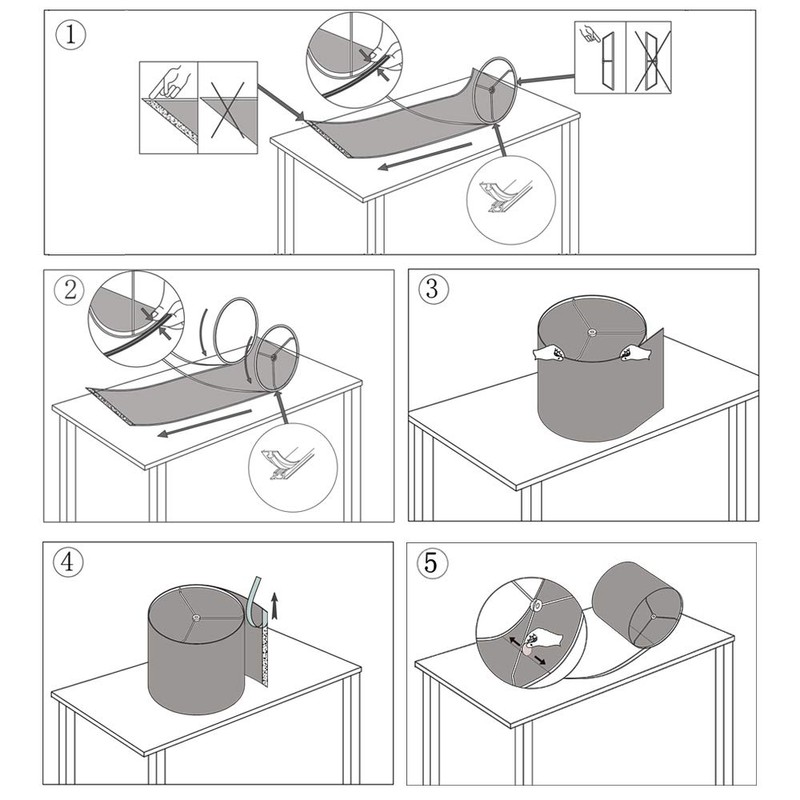 ①

②

③

④

⑤