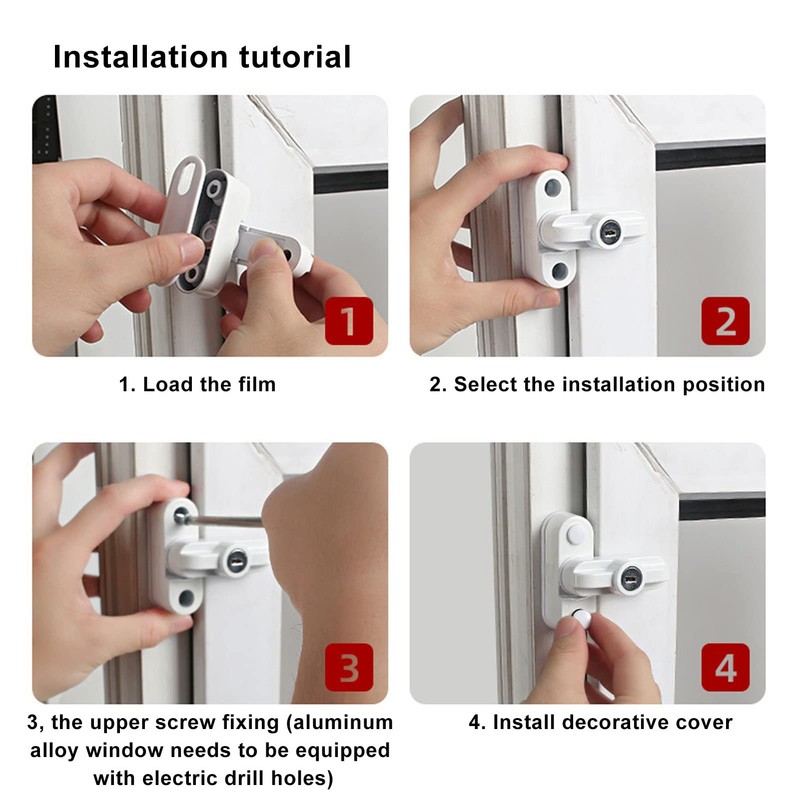 Installation tutorial

1

1. Load the film

2

2. Select the installation position

3

3, the upper screw fixing (aluminum alloy window needs to be equipped with electric drill holes)

4

4. Install decorative cover