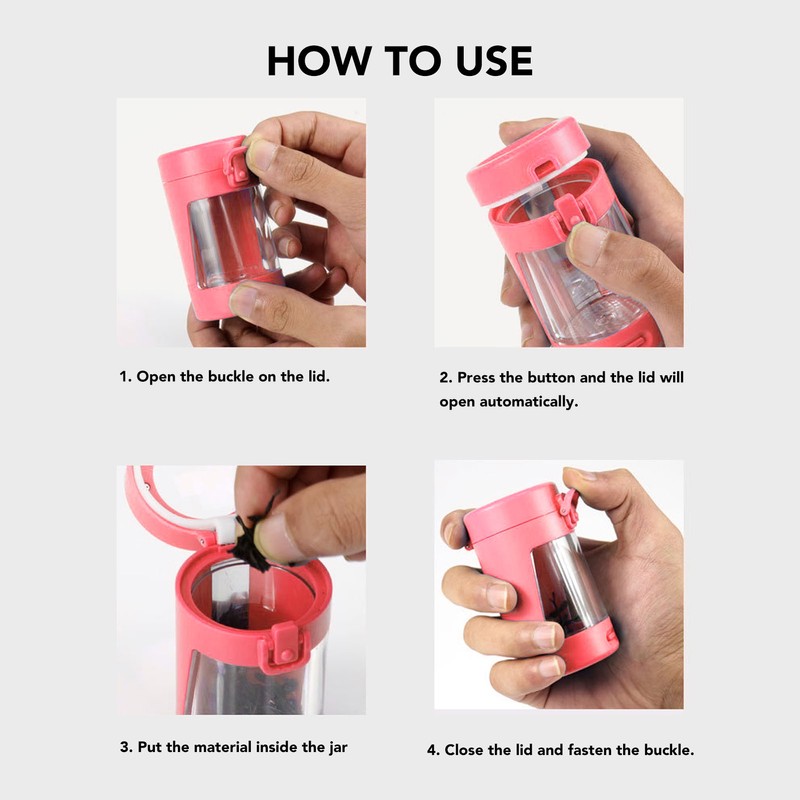 HOW TO USE

1. Open the buckle on the lid.

2. Press the button and the lid will open automatically.

3. Put the material inside the jar

4. Close the lid and fasten the buckle.