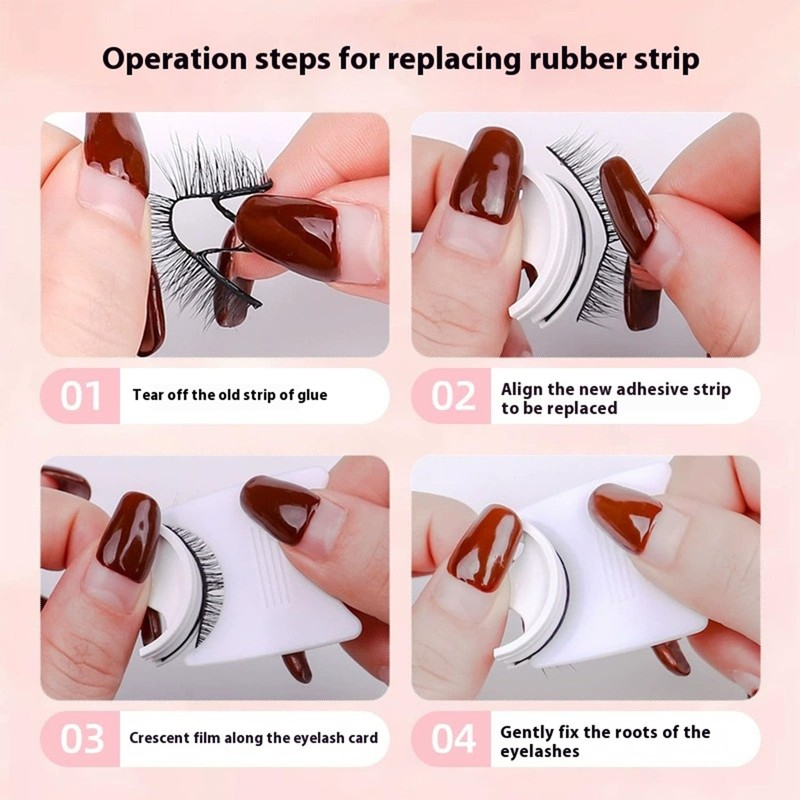 Operation steps for replacing rubber strip

01 Tear off the old strip of glue

02 Align the new adhesive strip to be replaced

03 Crescent film along the eyelash card

04 Gently fix the roots of the eyelashes