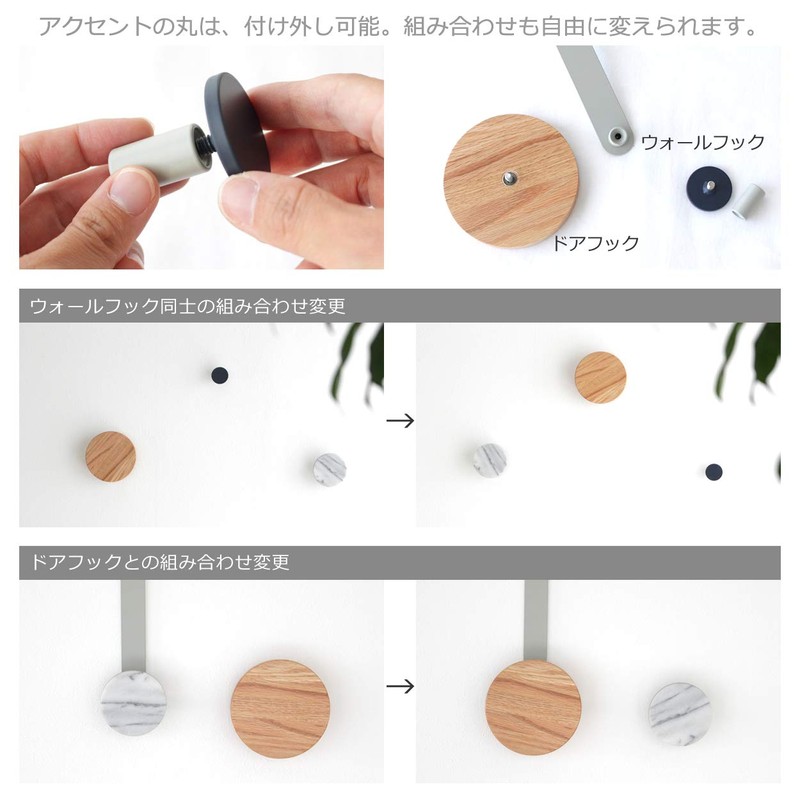 アクセントの丸は、付け外し可能。組み合わせも自由に変えられます。

ウォールフック

ドアフック

ウォールフック同士の組み合わせ変更

→

ドアフックとの組み合わせ変更

→