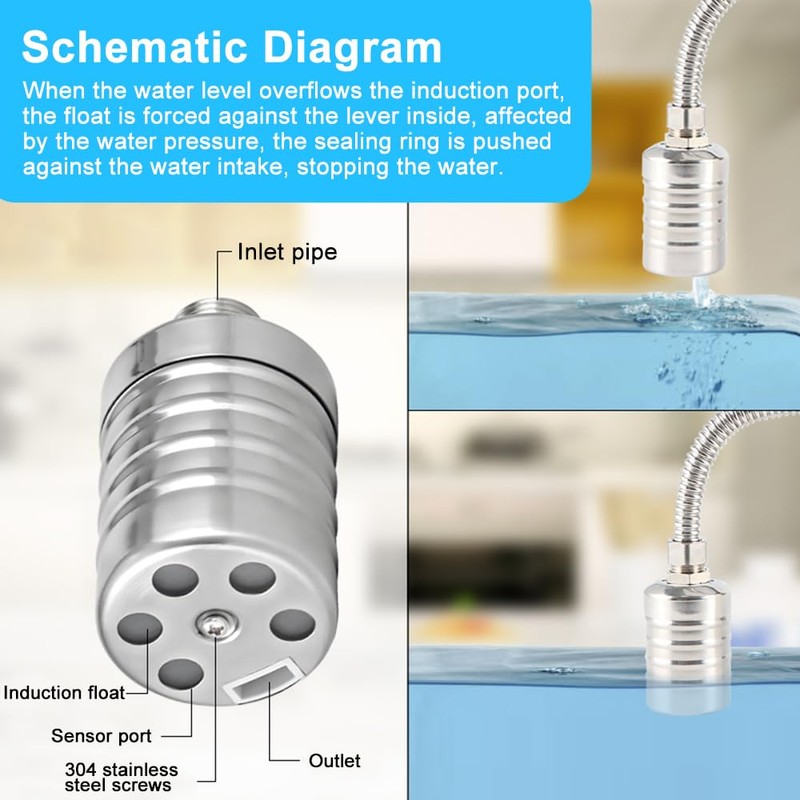 Schematic Diagram

When the water level overflows the induction port, the float is forced against the lever inside, affected by the water pressure, the sealing ring is pushed against the water intake, stopping the water.

Inlet pipe

Induction float

Sensor port

304 stainless steel screws

Outlet