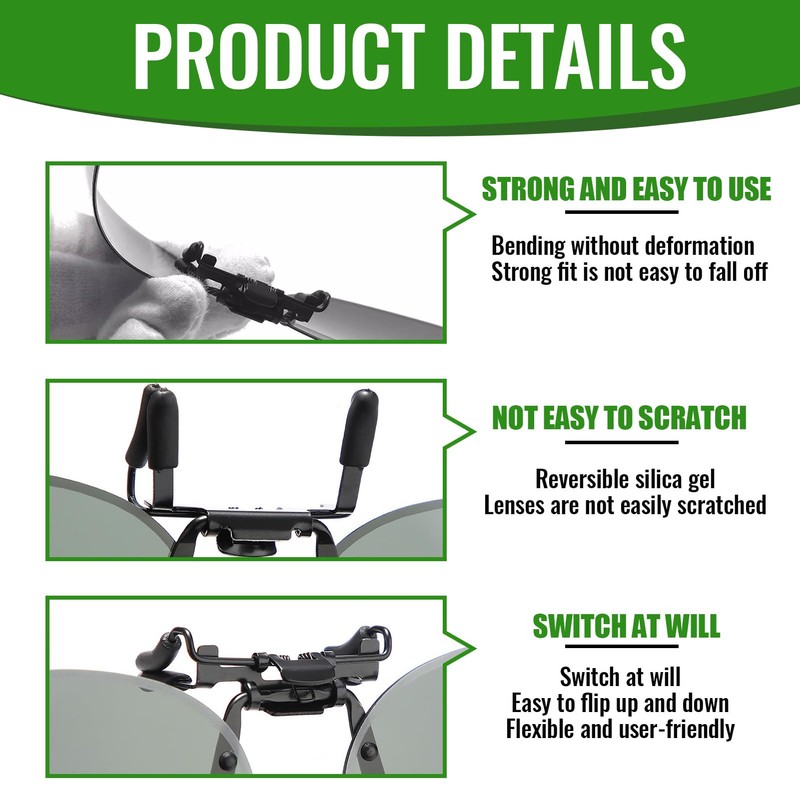 PRODUCT DETAILS

STRONG AND EASY TO USE

Bending without deformation
Strong fit is not easy to fall off

NOT EASY TO SCRATCH

Reversible silica gel
Lenses are not easily scratched

SWITCH AT WILL

Switch at will
Easy to flip up and down
Flexible and user-friendly