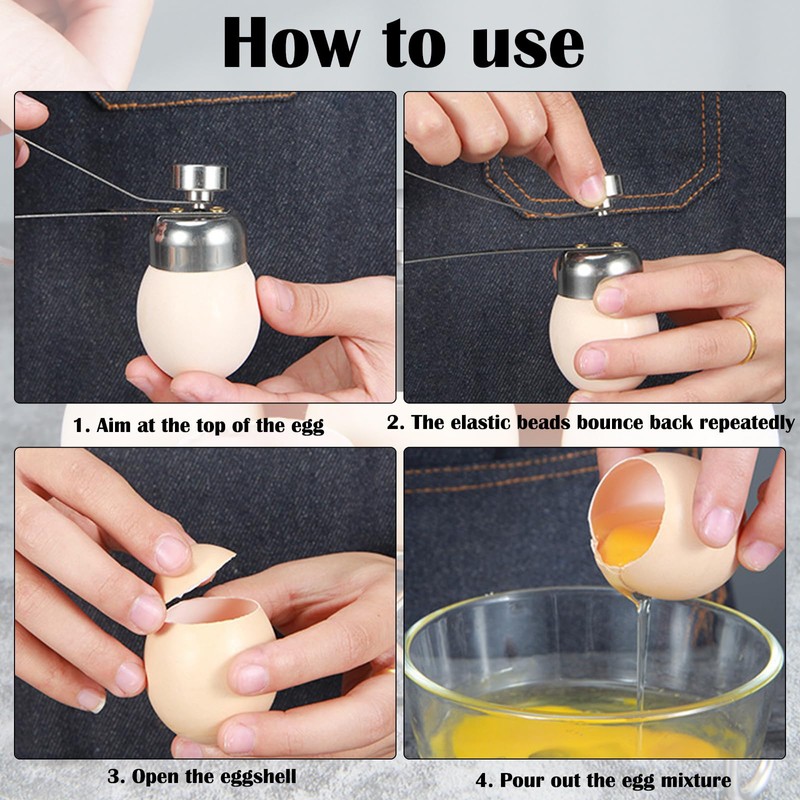 How to use

1. Aim at the top of the egg

2. The elastic beads bounce back repeatedly

3. Open the eggshell

4. Pour out the egg mixture