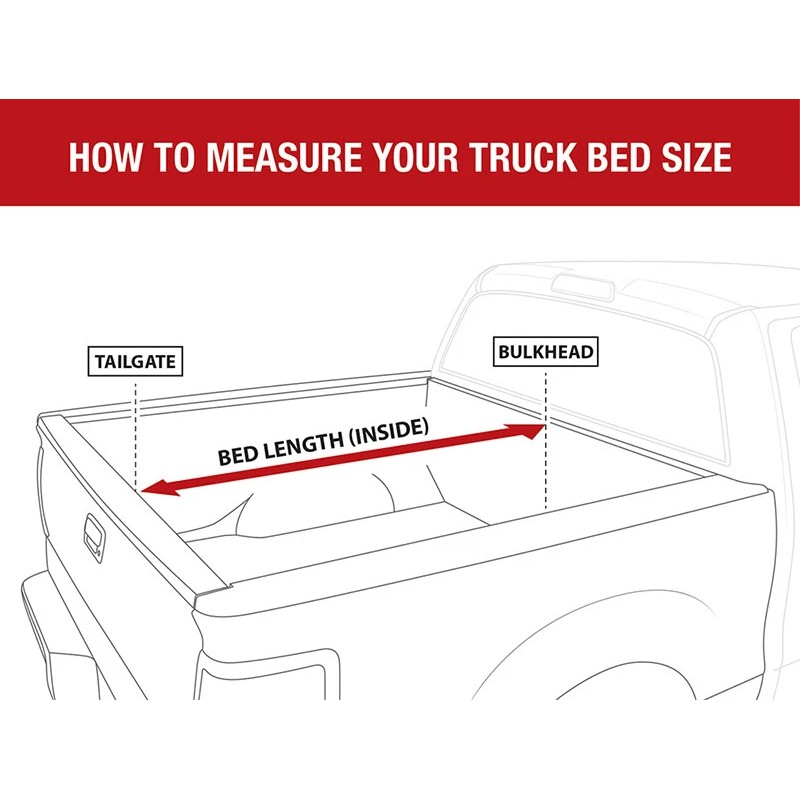 HOW TO MEASURE YOUR TRUCK BED SIZE

TAILGATE

BULKHEAD

BED LENGTH (INSIDE)