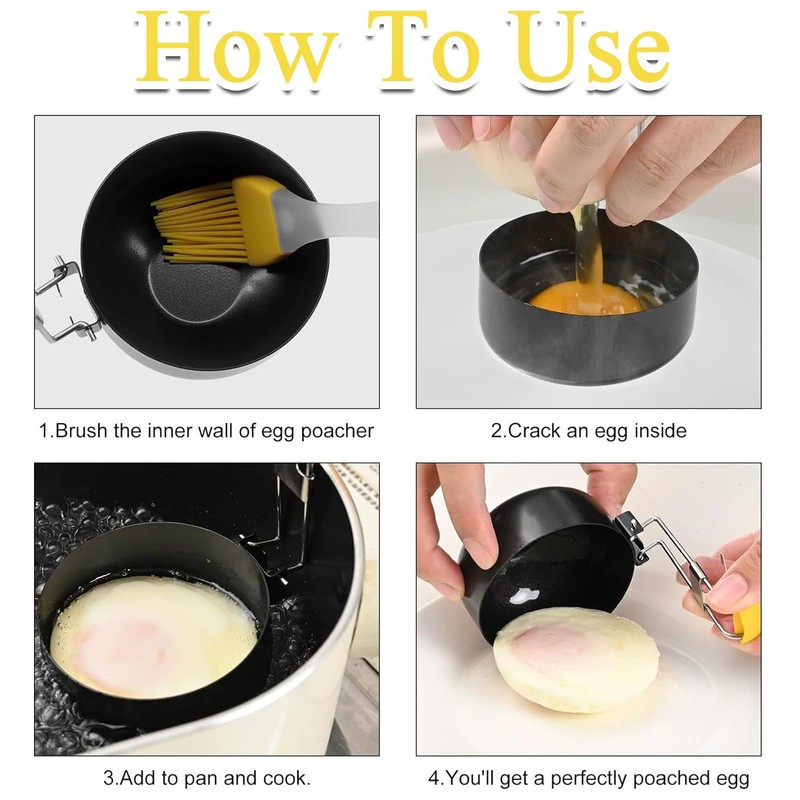 How To Use

1.Brush the inner wall of egg poacher

2.Crack an egg inside

3.Add to pan and cook.

4.You'll get a perfectly poached egg