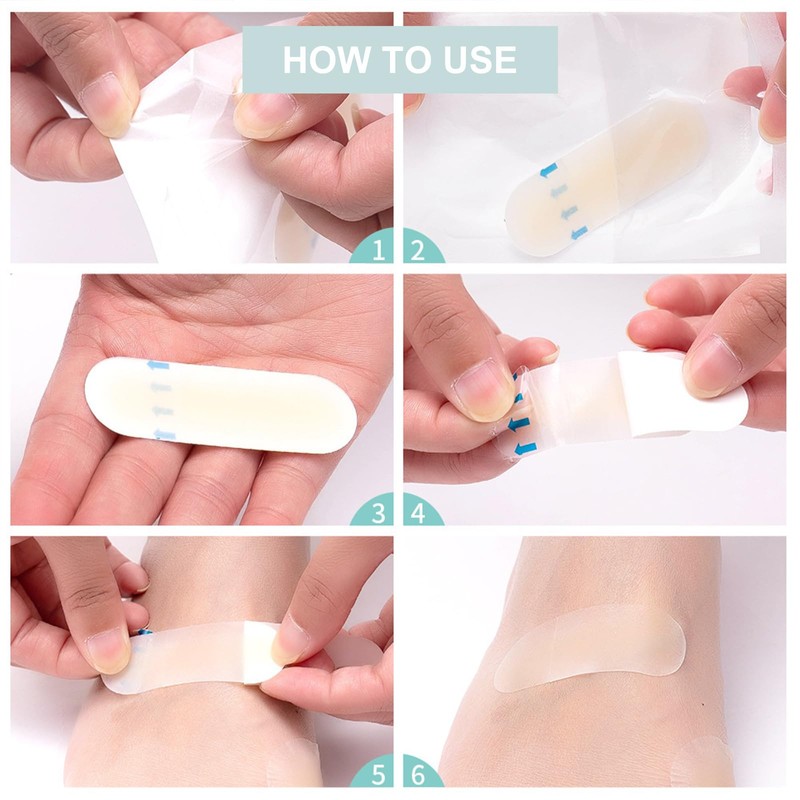 HOW TO USE

1

2

3

4

5

6