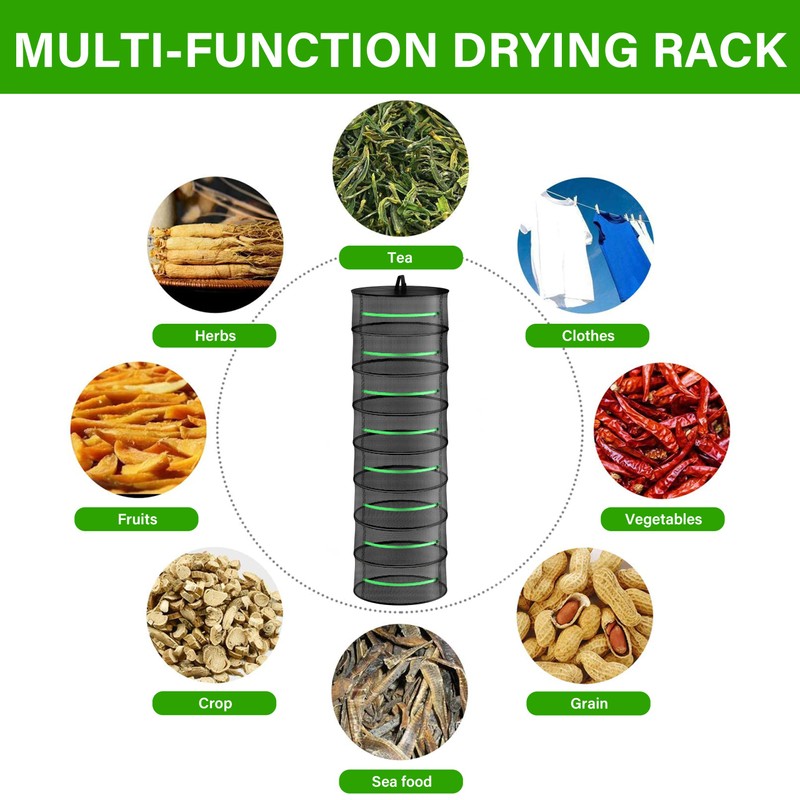 MULTI-FUNCTION DRYING RACK

Tea

Herbs

Clothes

Fruits

Vegetables

Crop

Grain

Sea food