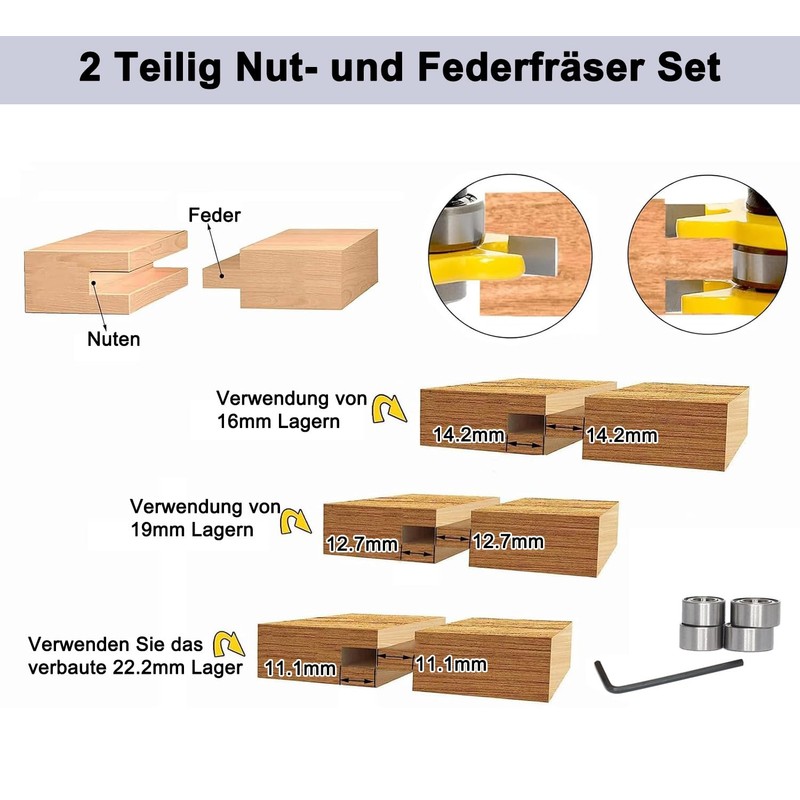 2 Teilig Nut- und Federfräser Set

Feder

Nuten

Verwendung von 16mm Lagern

14.2mm

14.2mm

Verwendung von 19mm Lagern

12.7mm

12.7mm

Verwenden Sie das verbaute 22.2mm Lager

11.1mm

11.1mm