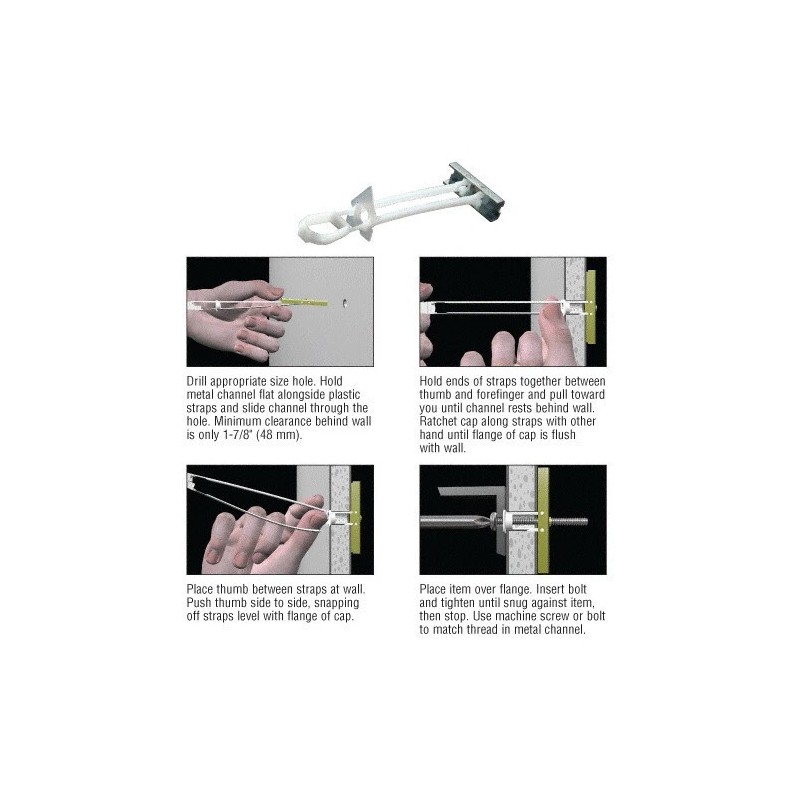 Drill appropriate size hole. Hold metal channel flat alongside plastic straps and slide channel through the hole. Minimum clearance behind wall is only 1-7/8" (48 mm).

Hold ends of straps together between thumb and forefinger and pull toward you until channel rests behind wall. Ratchet cap along straps with other hand until flange of cap is flush with wall.

Place thumb between straps at wall. Push thumb side to side, snapping off straps level with flange of cap.

Place item over flange. Insert bolt and tighten until snug against item, then stop. Use machine screw or bolt to match thread in metal channel.