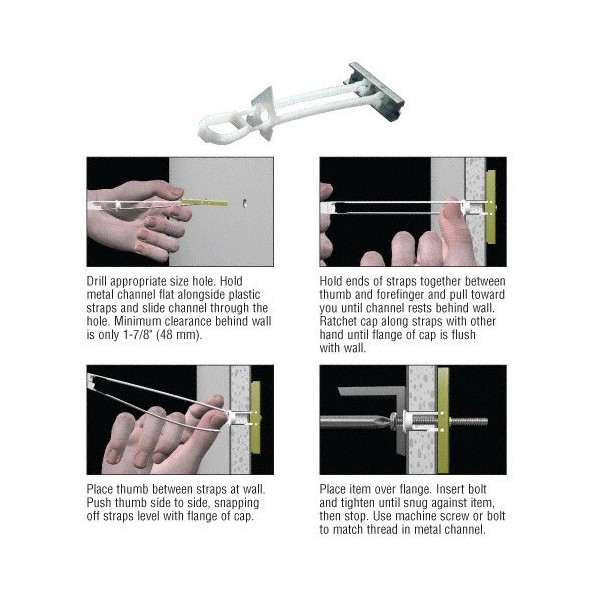 Drill appropriate size hole. Hold metal channel flat alongside plastic straps and slide channel through the hole. Minimum clearance behind wall is only 1-7/8" (48 mm).

Hold ends of straps together between thumb and forefinger and pull toward you until channel rests behind wall. Ratchet cap along straps with other hand until flange of cap is flush with wall.

Place thumb between straps at wall. Push thumb side to side, snapping off straps level with flange of cap.

Place item over flange. Insert bolt and tighten until snug against item, then stop. Use machine screw or bolt to match thread in metal channel.