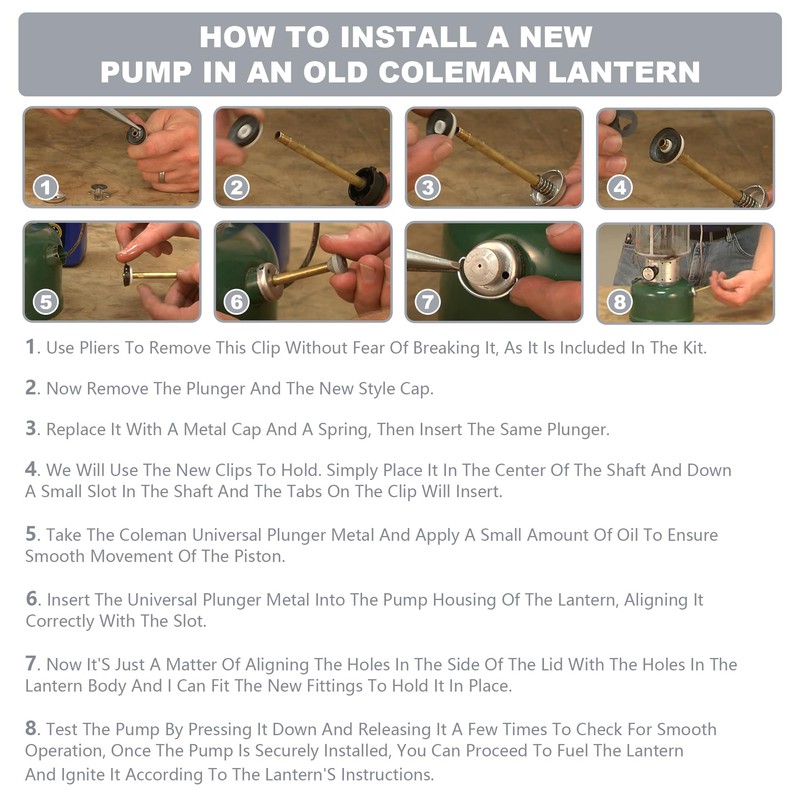 HOW TO INSTALL A NEW PUMP IN AN OLD COLEMAN LANTERN

1

2

3

4

5

6

7

8

1. Use Pliers To Remove This Clip Without Fear Of Breaking It, As It Is Included In The Kit.

2. Now Remove The Plunger And The New Style Cap.

3. Replace It With A Metal Cap And A Spring, Then Insert The Same Plunger.

4. We Will Use The New Clips To Hold. Simply Place It In The Center Of The Shaft And Down A Small Slot In The Shaft And The Tabs On The Clip Will Insert.

5. Take The Coleman Universal Plunger Metal And Apply A Small Amount Of Oil To Ensure Smooth Movement Of The Piston.

6. Insert The Universal Plunger Metal Into The Pump Housing Of The Lantern, Aligning It Correctly With The Slot.

7. Now It'S Just A Matter Of Aligning The Holes In The Side Of The Lid With The Holes In The Lantern Body And I Can Fit The New Fittings To Hold It In Place.

8. Test The Pump By Pressing It Down And Releasing It A Few Times To Check For Smooth Operation, Once The Pump Is Securely Installed, You Can Proceed To Fuel The Lantern And Ignite It According To The Lantern'S Instructions.