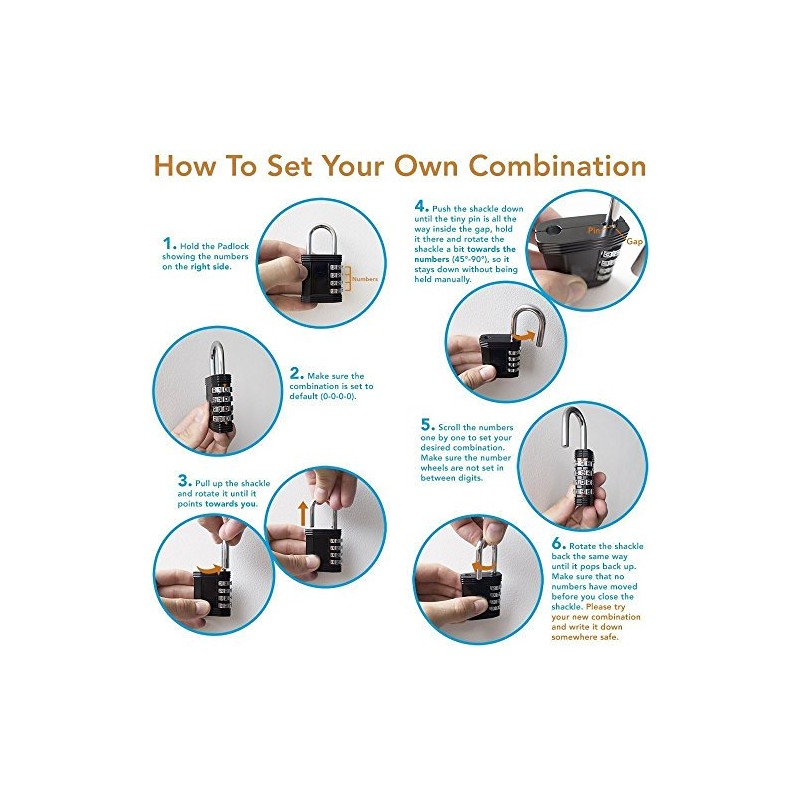 How To Set Your Own Combination

1. Hold the Padlock showing the numbers on the right side.

Numbers

2. Make sure the combination is set to default (0-0-0-0).

3. Pull up the shackle and rotate it until it points towards you.

4. Push the shackle down until the tiny pin is all the way inside the gap, hold it there and rotate the shackle a bit towards the numbers (45°-90°), so it stays down without being held manually.

Pin

Gap

5. Scroll the numbers one by one to set your desired combination. Make sure the number wheels are not set in between digits.

6. Rotate the shackle back the same way until it pops back up. Make sure that no numbers have moved before you close the shackle. Please try your new combination and write it down somewhere safe.