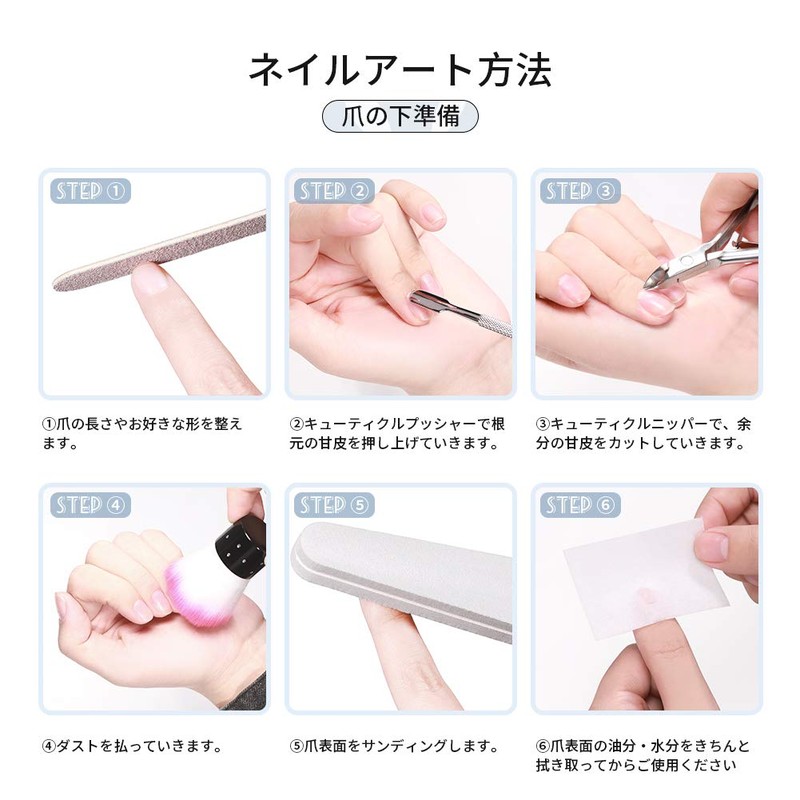 ネイルアート方法

爪の下準備

STEP ①

①爪の長さやお好きな形を整えます。

STEP ②

②キューティクルプッシャーで根元の甘皮を押し上げていきます。

STEP ③

③キューティクルニッパーで、余分の甘皮をカットしていきます。

STEP ④

④ダストを払っていきます。

STEP ⑤

⑤爪表面をサンディングします。

STEP ⑥

⑥爪表面の油分・水分をきちんと拭き取ってからご使用ください