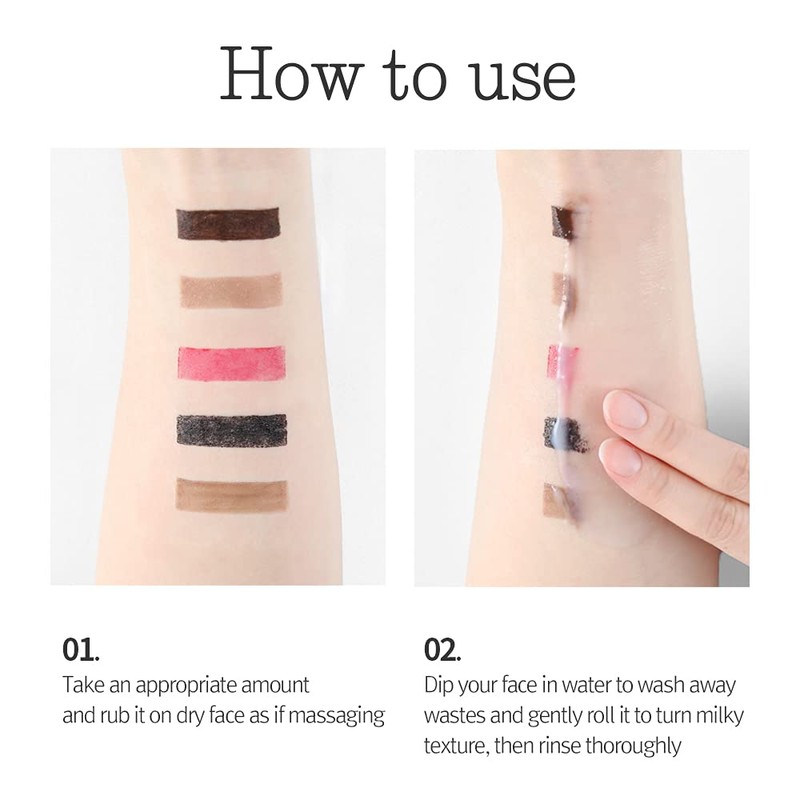 How to use

01.
Take an appropriate amount and rub it on dry face as if massaging

02.
Dip your face in water to wash away wastes and gently roll it to turn milky texture, then rinse thoroughly