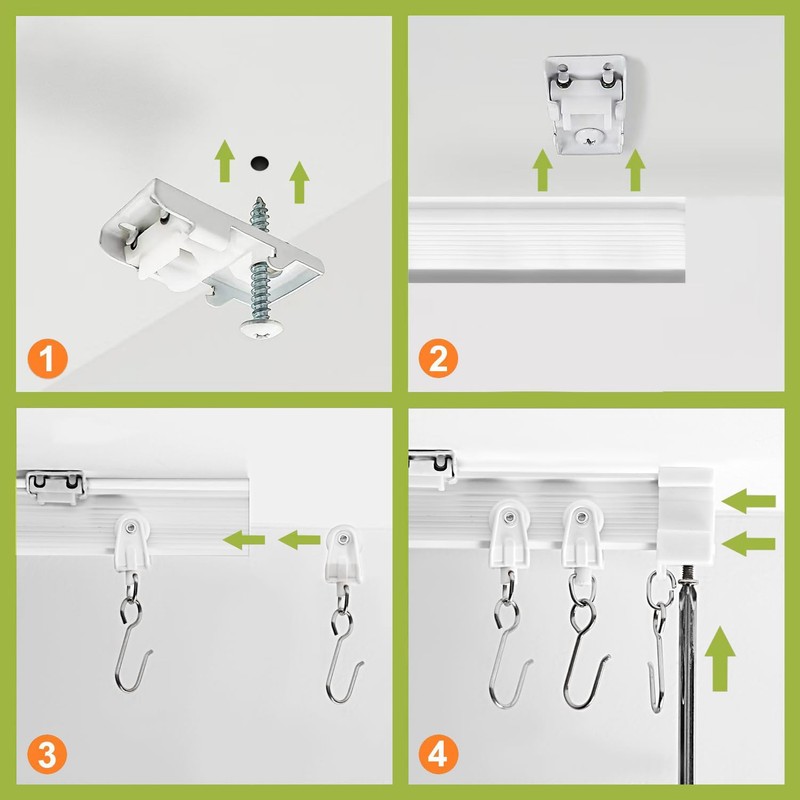 1

2

3

4