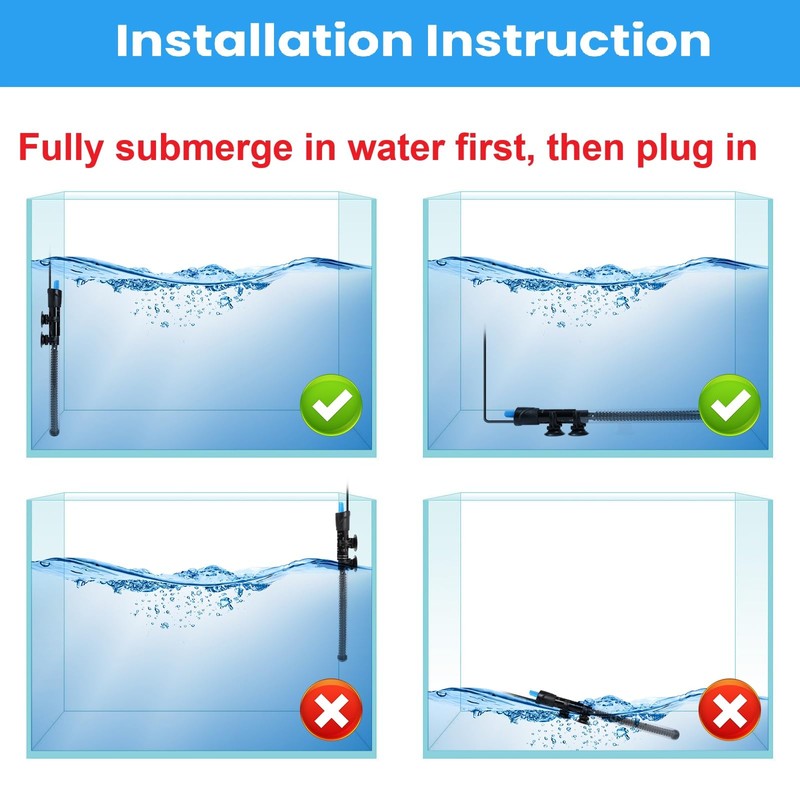 Installation Instruction

Fully submerge in water first, then plug in