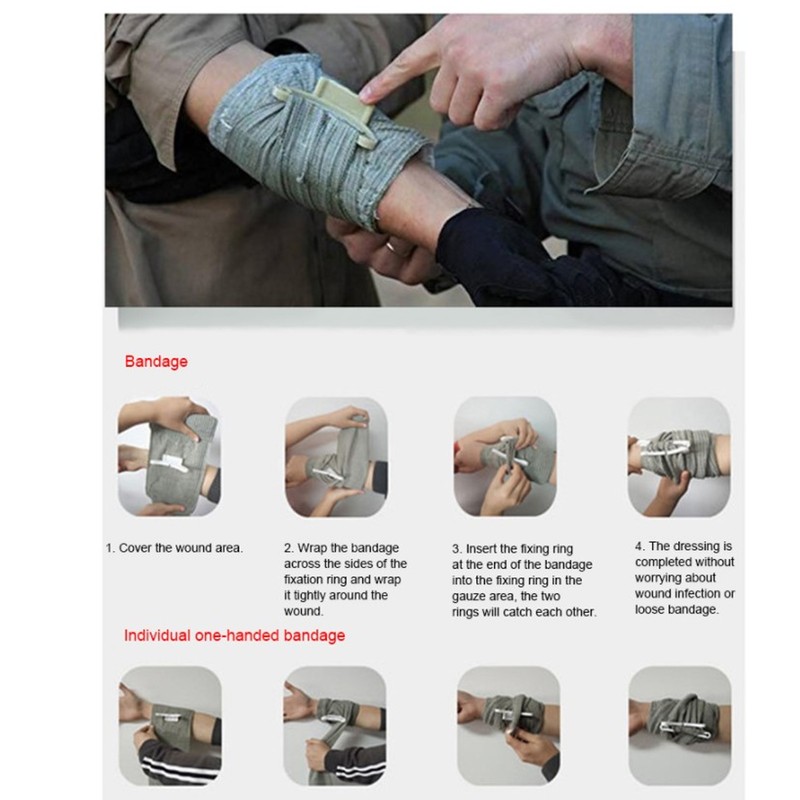 Bandage

1. Cover the wound area.

2. Wrap the bandage across the sides of the fixation ring and wrap it tightly around the wound.

3. Insert the fixing ring at the end of the bandage into the fixing ring in the gauze area, the two rings will catch each other.

4. The dressing is completed without worrying about wound infection or loose bandage.

Individual one-handed bandage