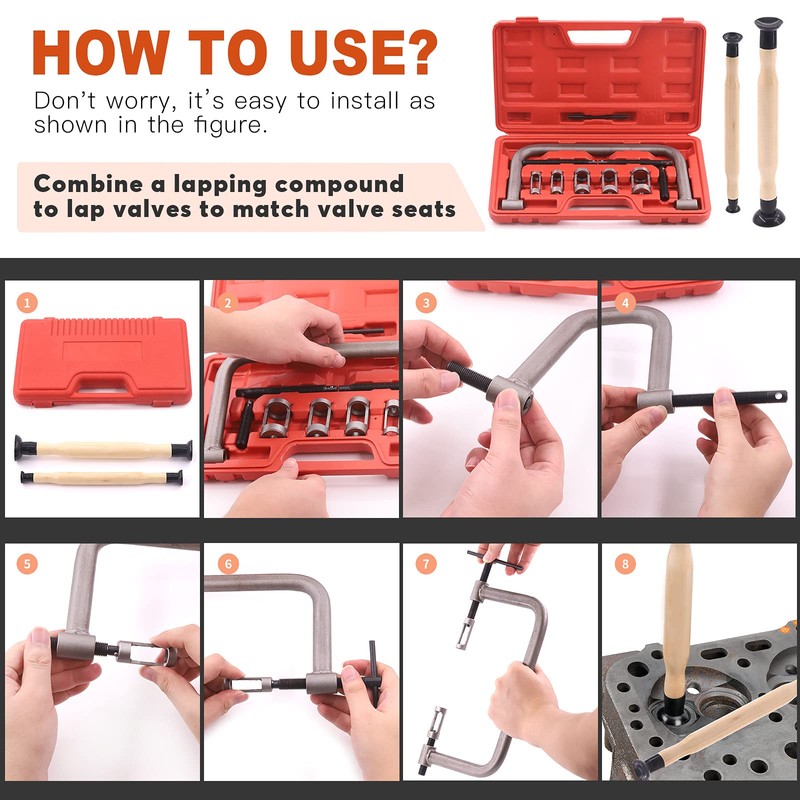 HOW TO USE?

Don't worry, it's easy to install as shown in the figure.

Combine a lapping compound to lap valves to match valve seats

1

2

3

4

5

6

7

8