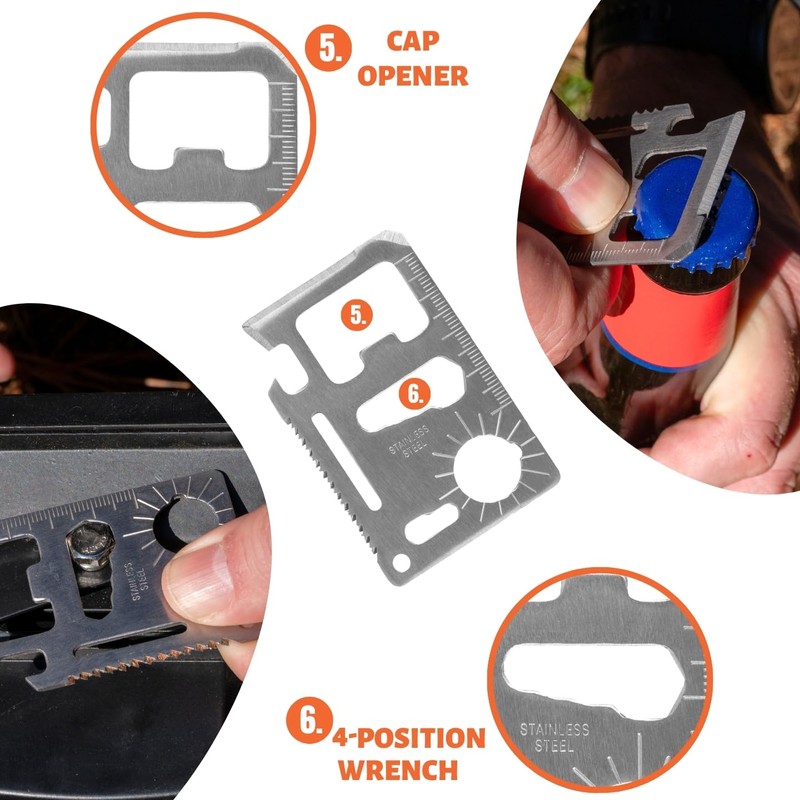 5. CAP OPENER

5.

6.

STAINLESS STEEL

STAINLESS STEEL

6. 4-POSITION WRENCH

STAINLESS STEEL