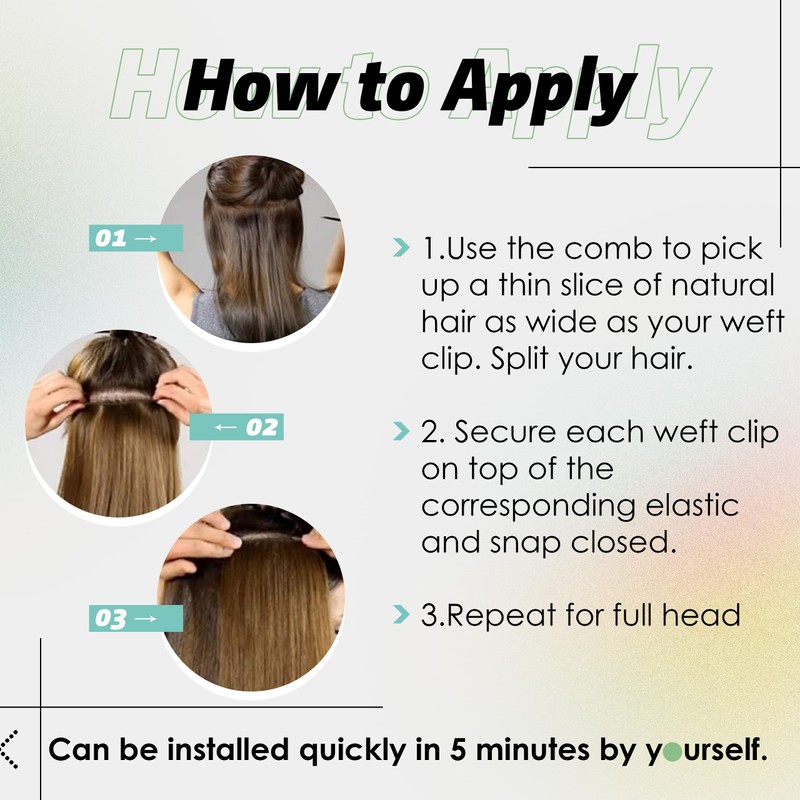 How to Apply

01 →

← 02

03 →

1.Use the comb to pick up a thin slice of natural hair as wide as your weft clip. Split your hair.

2. Secure each weft clip on top of the corresponding elastic and snap closed.

3.Repeat for full head

Can be installed quickly in 5 minutes by yourself.