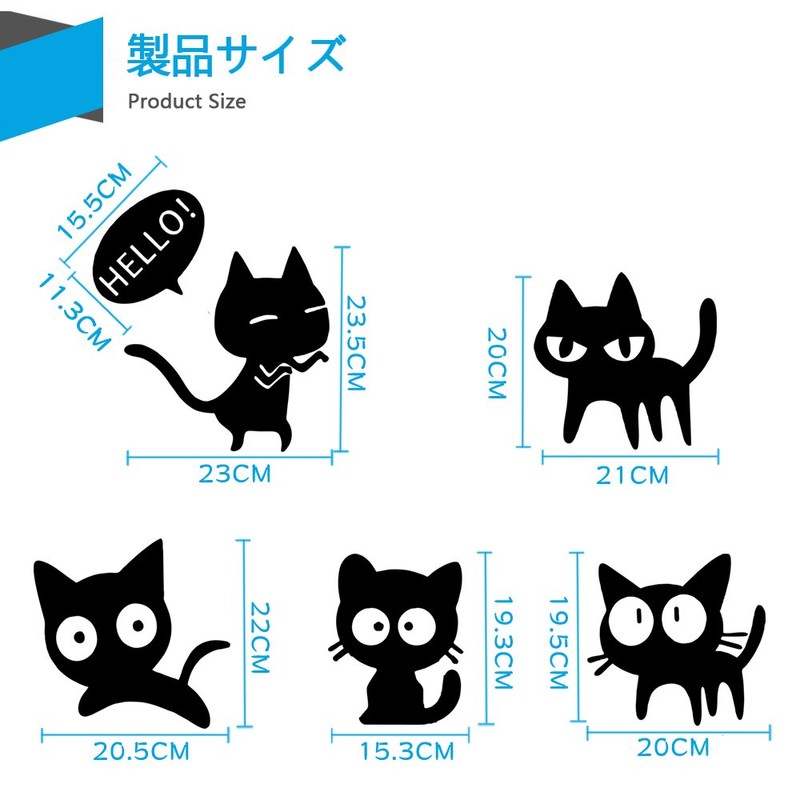 製品サイズ
Product Size

15.5CM
11.3CM
HELLO!
23.5CM
23CM

20CM
21CM

22CM
20.5CM

19.3CM
15.3CM

19.5CM
20CM