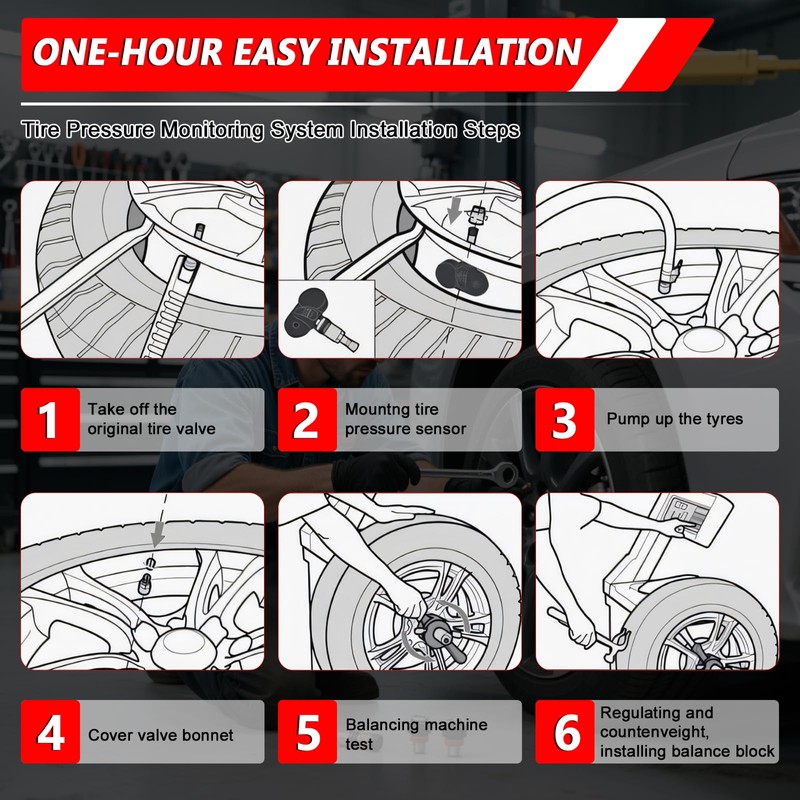 ONE-HOUR EASY INSTALLATION

Tire Pressure Monitoring System Installation Steps

1 Take off the original tire valve

2 Mountng tire pressure sensor

3 Pump up the tyres

4 Cover valve bonnet

5 Balancing machine test

6 Regulating and countenveight, installing balance block