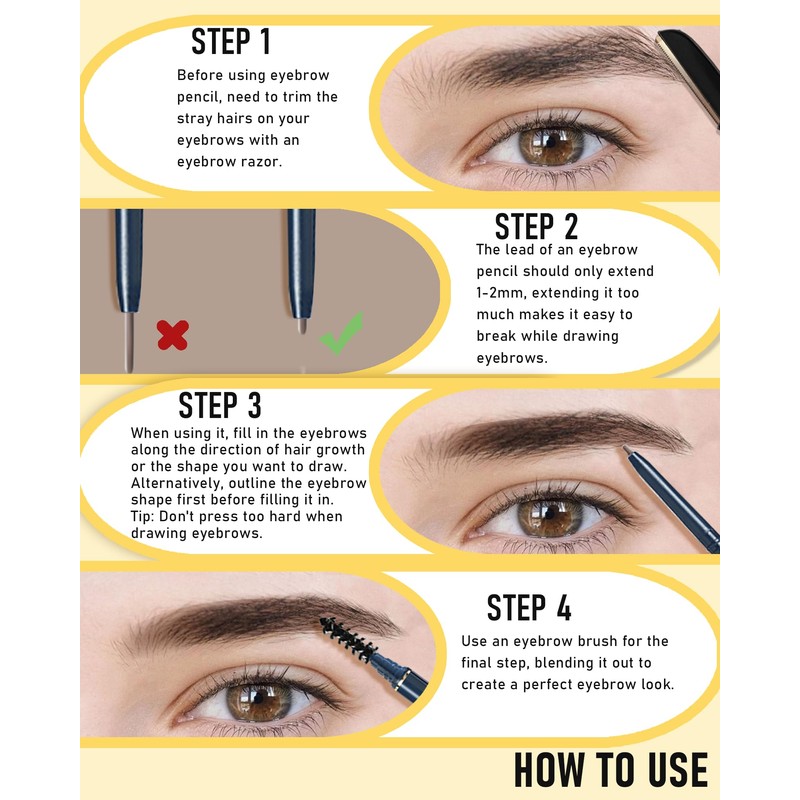 STEP 1

Before using eyebrow pencil, need to trim the stray hairs on your eyebrows with an eyebrow razor.

STEP 2

The lead of an eyebrow pencil should only extend 1-2mm, extending it too much makes it easy to break while drawing eyebrows.

STEP 3

When using it, fill in the eyebrows along the direction of hair growth or the shape you want to draw. Alternatively, outline the eyebrow shape first before filling it in.
Tip: Don't press too hard when drawing eyebrows.

STEP 4

Use an eyebrow brush for the final step, blending it out to create a perfect eyebrow look.

HOW TO USE