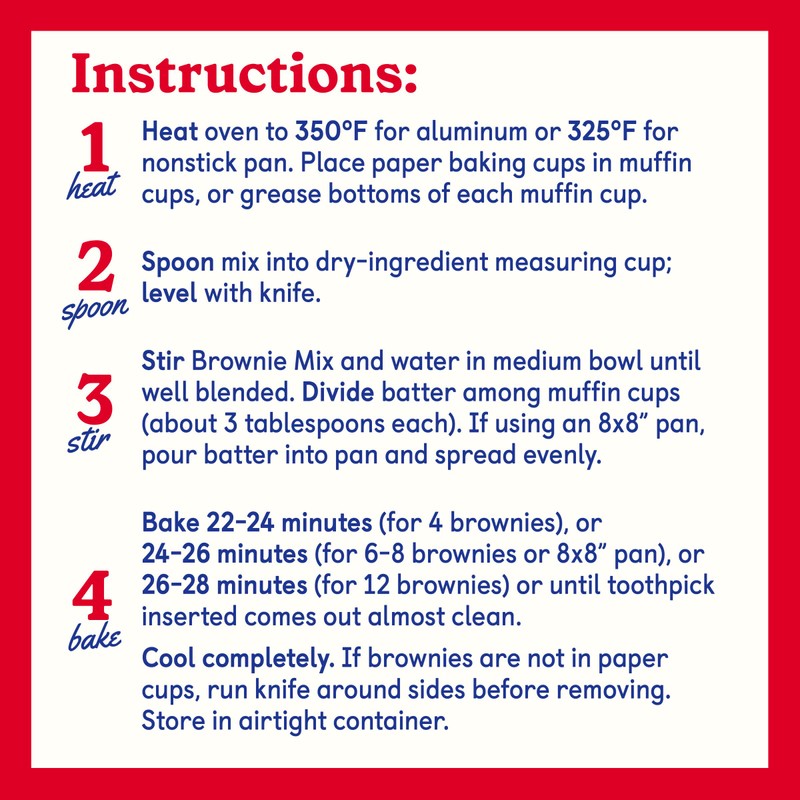 Instructions:

1
heat
Heat oven to 350°F for aluminum or 325°F for nonstick pan. Place paper baking cups in muffin cups, or grease bottoms of each muffin cup.

2
spoon
Spoon mix into dry-ingredient measuring cup; level with knife.

3
stir
Stir Brownie Mix and water in medium bowl until well blended. Divide batter among muffin cups (about 3 tablespoons each). If using an 8x8" pan, pour batter into pan and spread evenly.

4
bake
Bake 22-24 minutes (for 4 brownies), or 24-26 minutes (for 6-8 brownies or 8x8" pan), or 26-28 minutes (for 12 brownies) or until toothpick inserted comes out almost clean.

Cool completely. If brownies are not in paper cups, run knife around sides before removing. Store in airtight container.