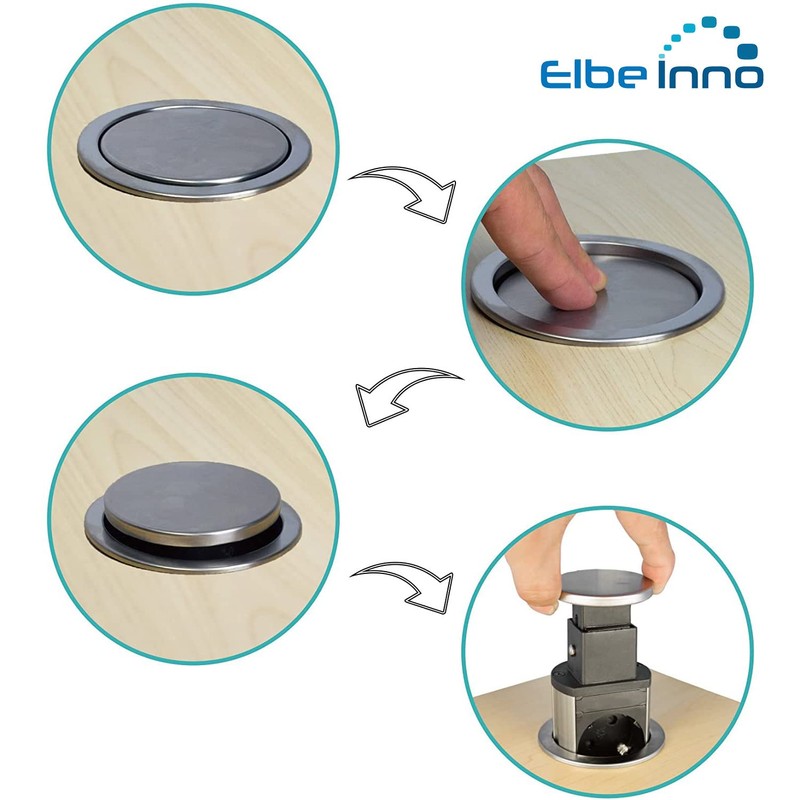 Elbe inno