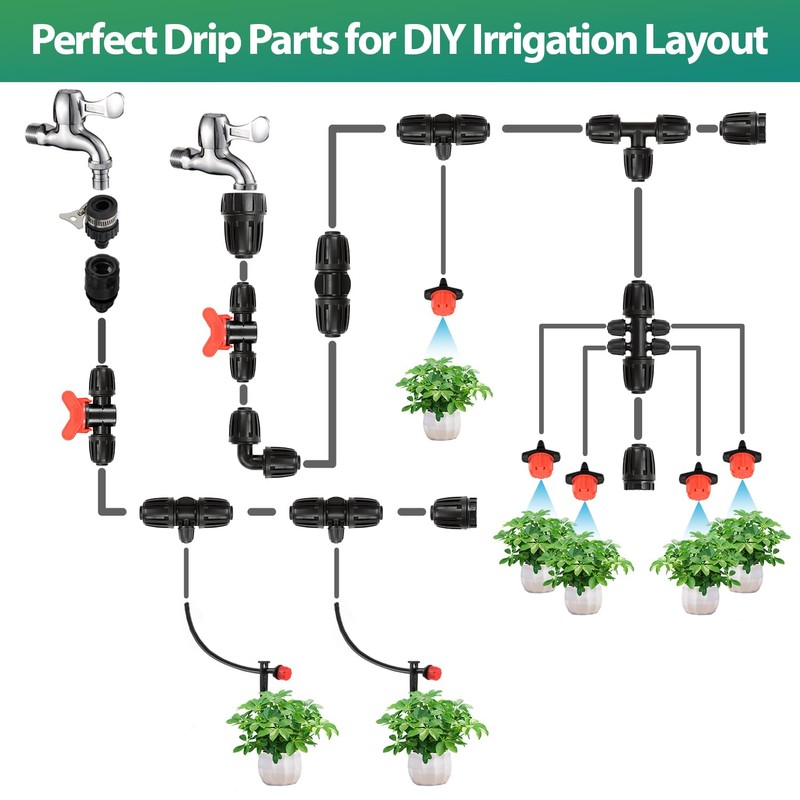 Perfect Drip Parts for DIY Irrigation Layout