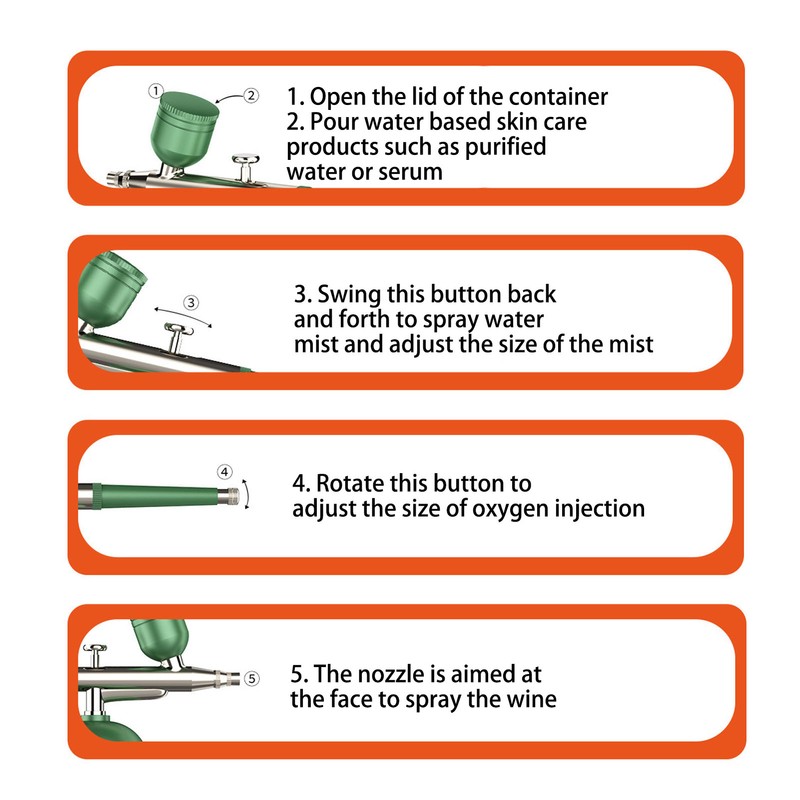 ①
②
1. Open the lid of the container
2. Pour water based skin care products such as purified water or serum

③
3. Swing this button back and forth to spray water mist and adjust the size of the mist

④
4. Rotate this button to adjust the size of oxygen injection

⑤
5. The nozzle is aimed at the face to spray the wine