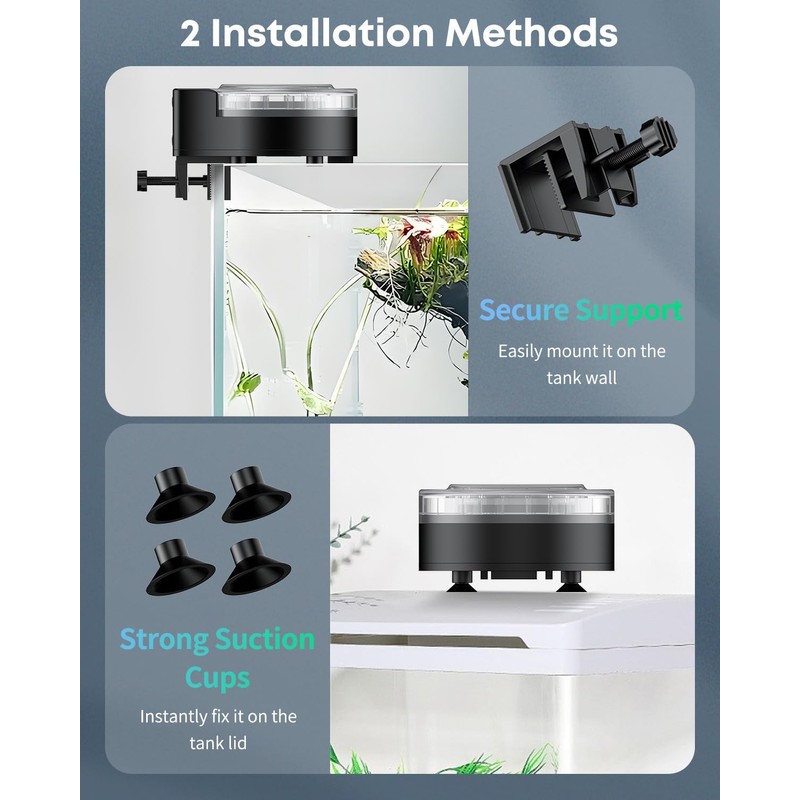 2 Installation Methods

Secure Support

Easily mount it on the tank wall

Strong Suction Cups

Instantly fix it on the tank lid