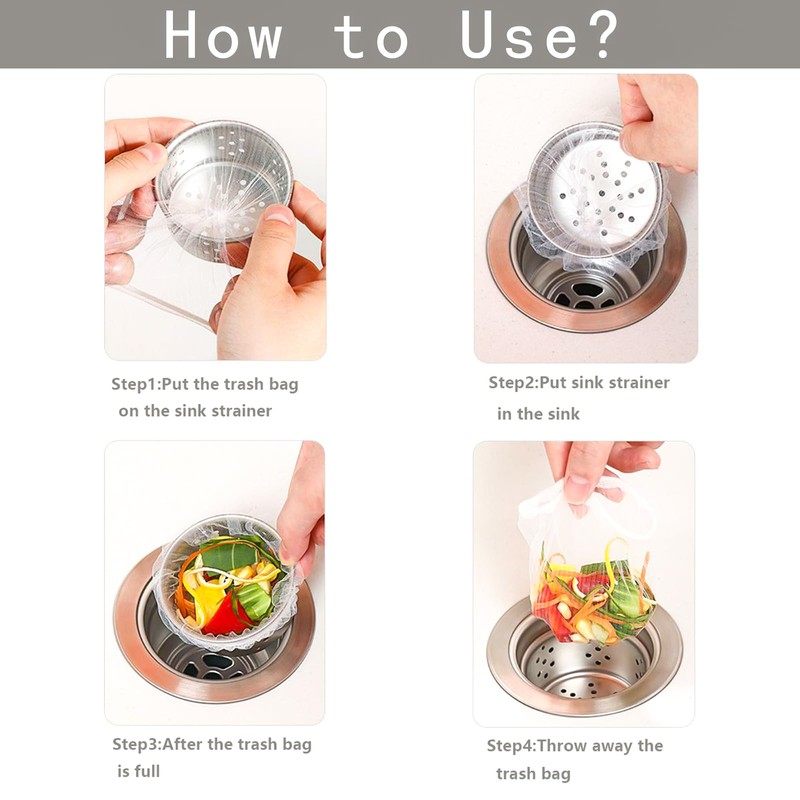 How to Use?

Step1:Put the trash bag on the sink strainer

Step2:Put sink strainer in the sink

Step3:After the trash bag is full

Step4:Throw away the trash bag