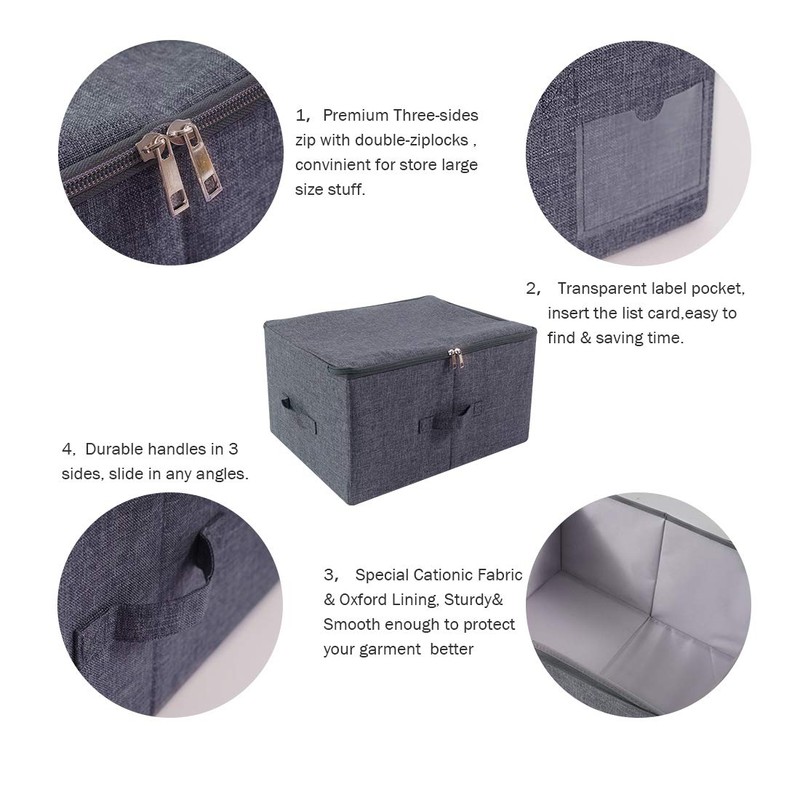 1， Premium Three-sides zip with double-ziplocks , convinient for store large size stuff.

2， Transparent label pocket, insert the list card,easy to find & saving time.

4, Durable handles in 3 sides, slide in any angles.

3， Special Cationic Fabric & Oxford Lining, Sturdy& Smooth enough to protect your garment better