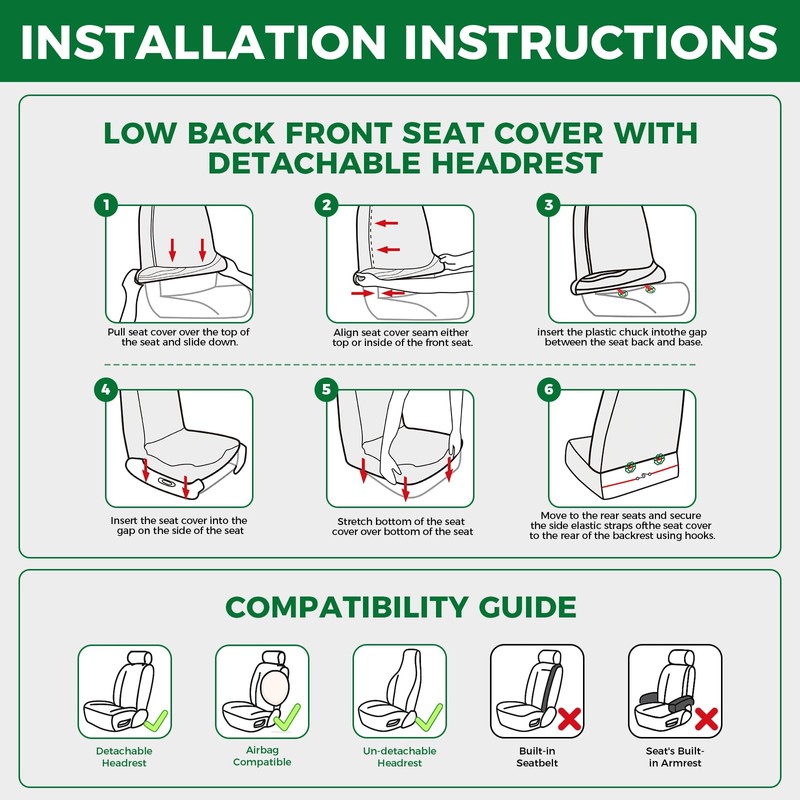 INSTALLATION INSTRUCTIONS

LOW BACK FRONT SEAT COVER WITH DETACHABLE HEADREST

1

Pull seat cover over the top of the seat and slide down.

2

Align seat cover seam either top or inside of the front seat.

3

insert the plastic chuck intothe gap between the seat back and base.

4

Insert the seat cover into the gap on the side of the seat

5

Stretch bottom of the seat cover over bottom of the seat

6

Move to the rear seats and secure the side elastic straps ofthe seat cover to the rear of the backrest using hooks.

COMPATIBILITY GUIDE

Detachable Headrest

Airbag Compatible

Un-detachable Headrest

Built-in Seatbelt

Seat's Built-in Armrest