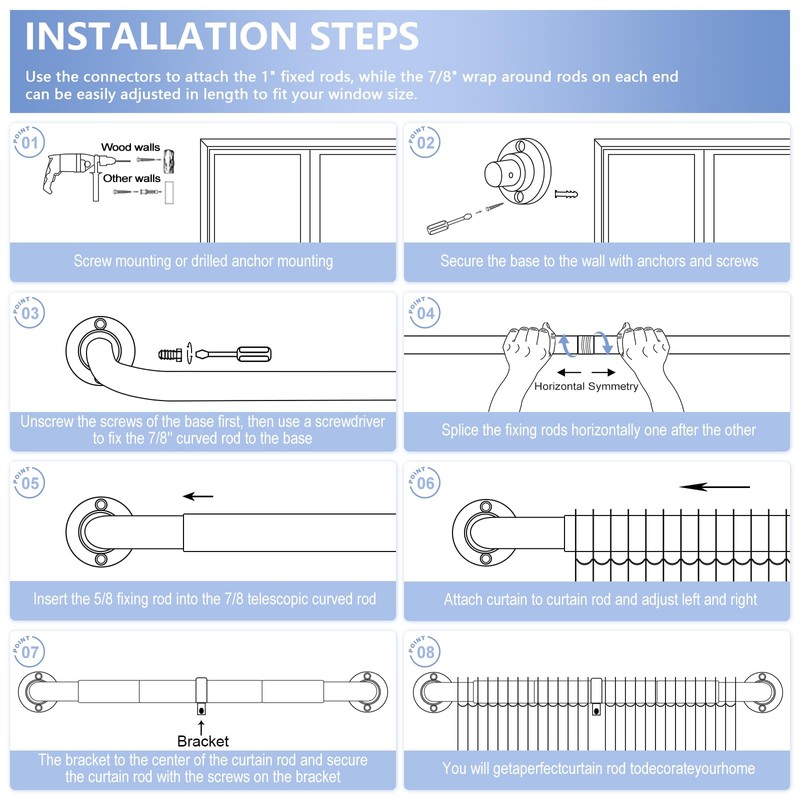 INSTALLATION STEPS

Use the connectors to attach the 1" fixed rods, while the 7/8" wrap around rods on each end can be easily adjusted in length to fit your window size.

POINT 01

Wood walls

Other walls

Screw mounting or drilled anchor mounting

POINT 02

Secure the base to the wall with anchors and screws

POINT 03

Unscrew the screws of the base first, then use a screwdriver to fix the 7/8" curved rod to the base

POINT 04

Horizontal Symmetry

Splice the fixing rods horizontally one after the other

POINT 05

Insert the 5/8 fixing rod into the 7/8 telescopic curved rod

POINT 06

Attach curtain to curtain rod and adjust left and right

POINT 07

Bracket

The bracket to the center of the curtain rod and secure the curtain rod with the screws on the bracket

POINT 08

You will getaperfectcurtain rod todecorateyourhome