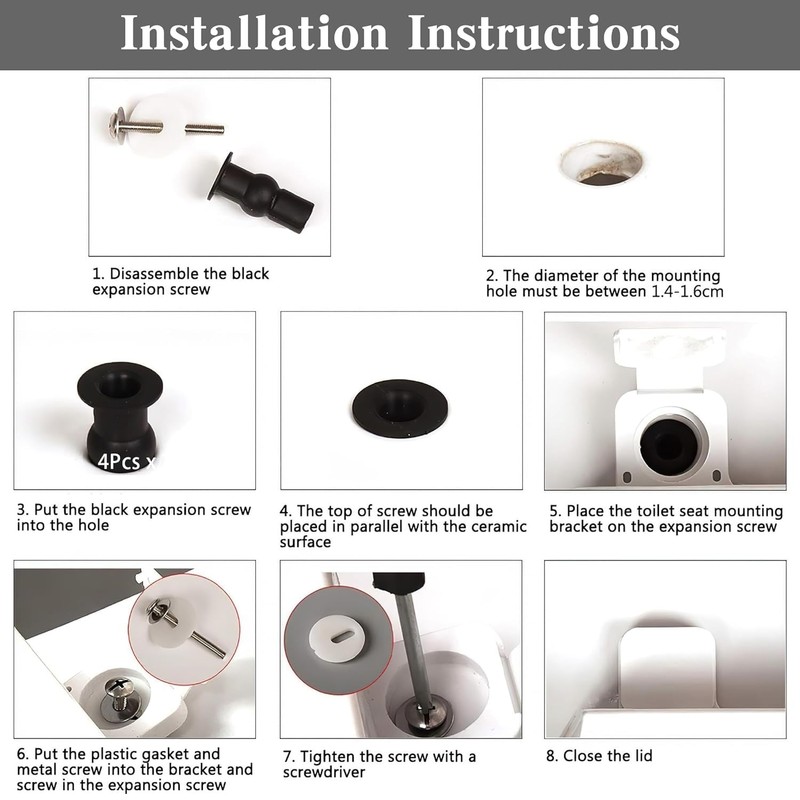 Installation Instructions

1. Disassemble the black expansion screw

2. The diameter of the mounting hole must be between 1.4-1.6cm

4Pcs x

3. Put the black expansion screw into the hole

4. The top of screw should be placed in parallel with the ceramic surface

5. Place the toilet seat mounting bracket on the expansion screw

6. Put the plastic gasket and metal screw into the bracket and screw in the expansion screw

7. Tighten the screw with a screwdriver

8. Close the lid