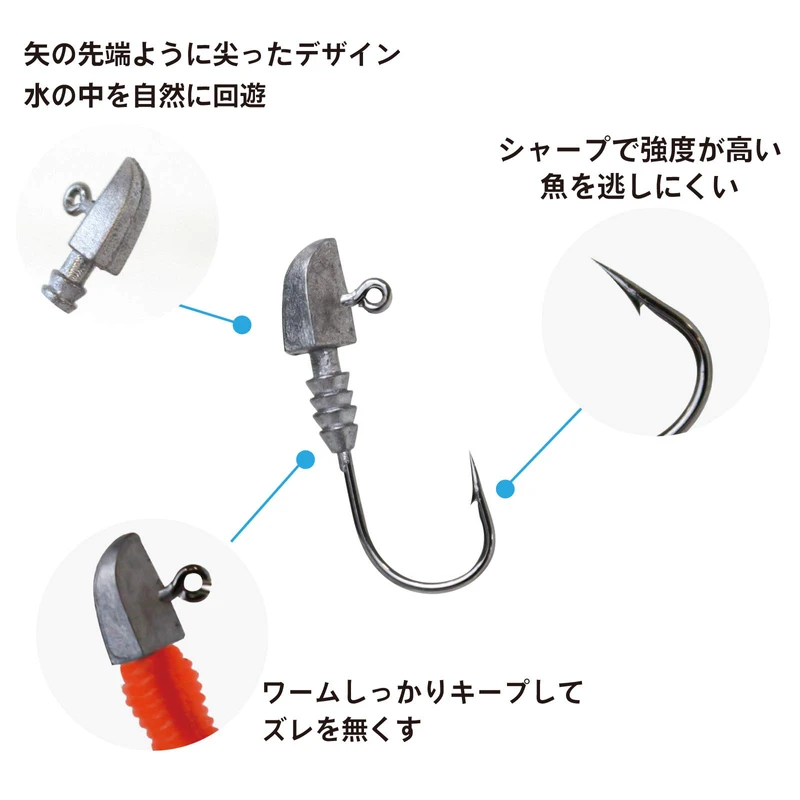 矢の先端ように尖ったデザイン
水の中を自然に回遊

シャープで強度が高い
魚を逃しにくい

ワームしっかりキープして
ズレを無くす