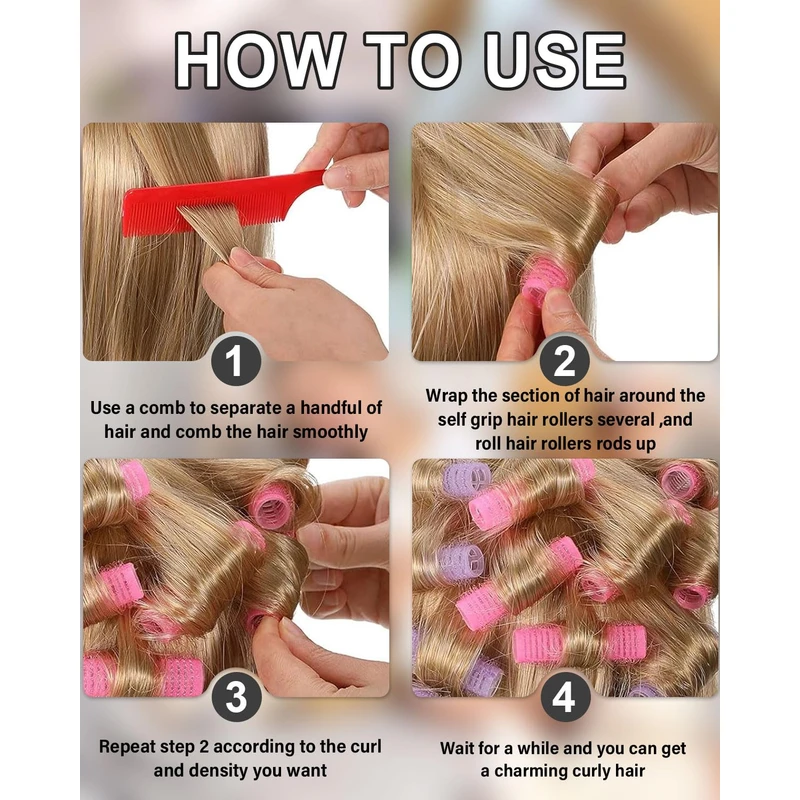 HOW TO USE

1

Use a comb to separate a handful of hair and comb the hair smoothly

2

Wrap the section of hair around the self grip hair rollers several ,and roll hair rollers rods up

3

Repeat step 2 according to the curl and density you want

4

Wait for a while and you can get a charming curly hair