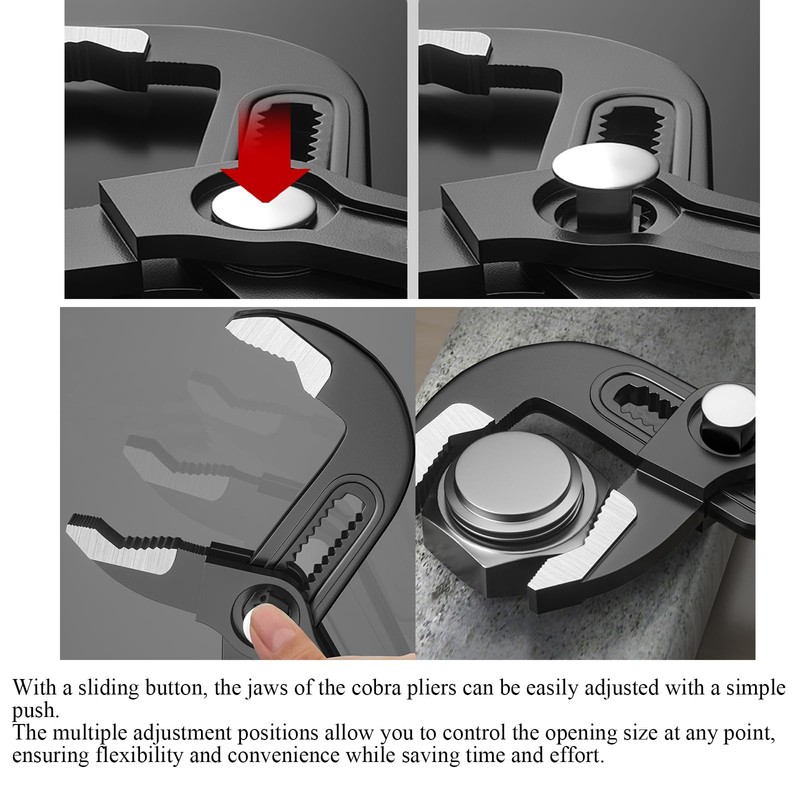 With a sliding button, the jaws of the cobra pliers can be easily adjusted with a simple push.
The multiple adjustment positions allow you to control the opening size at any point, ensuring flexibility and convenience while saving time and effort.